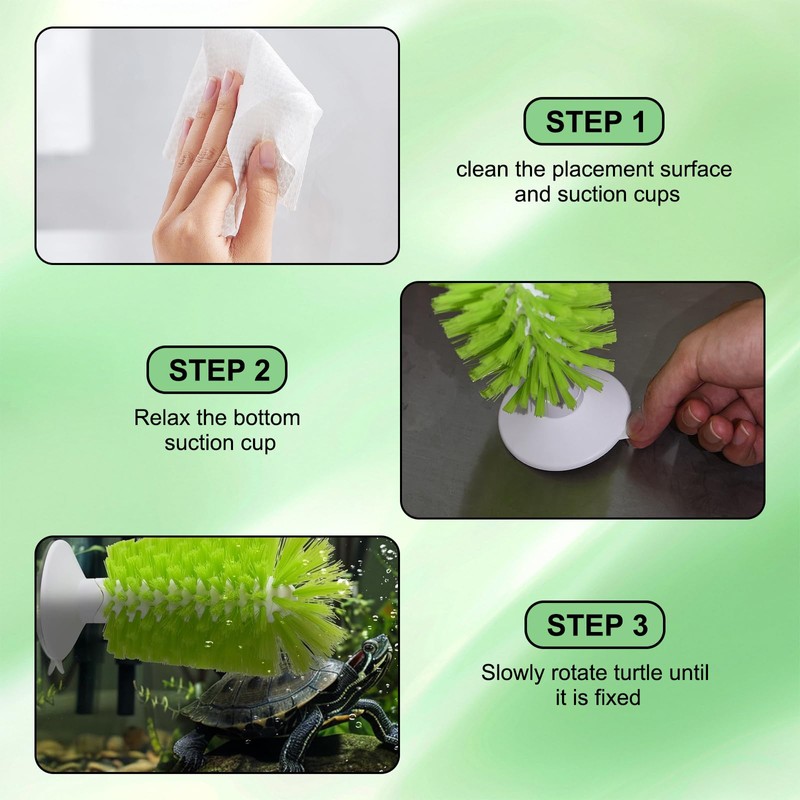 STEP 1

clean the placement surface and suction cups

STEP 2

Relax the bottom suction cup

STEP 3

Slowly rotate turtle until it is fixed