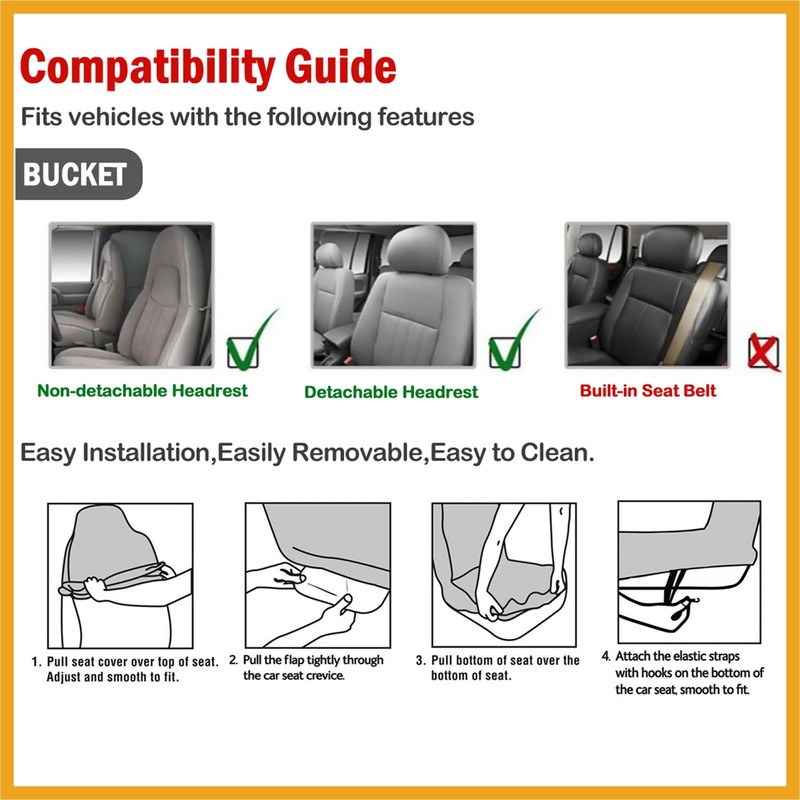 Compatibility Guide

Fits vehicles with the following features

BUCKET

Non-detachable Headrest

Detachable Headrest

Built-in Seat Belt

Easy Installation,Easily Removable,Easy to Clean.

1. Pull seat cover over top of seat. Adjust and smooth to fit.

2. Pull the flap tightly through the car seat crevice.

3. Pull bottom of seat over the bottom of seat.

4. Attach the elastic straps with hooks on the bottom of the car seat, smooth to fit.