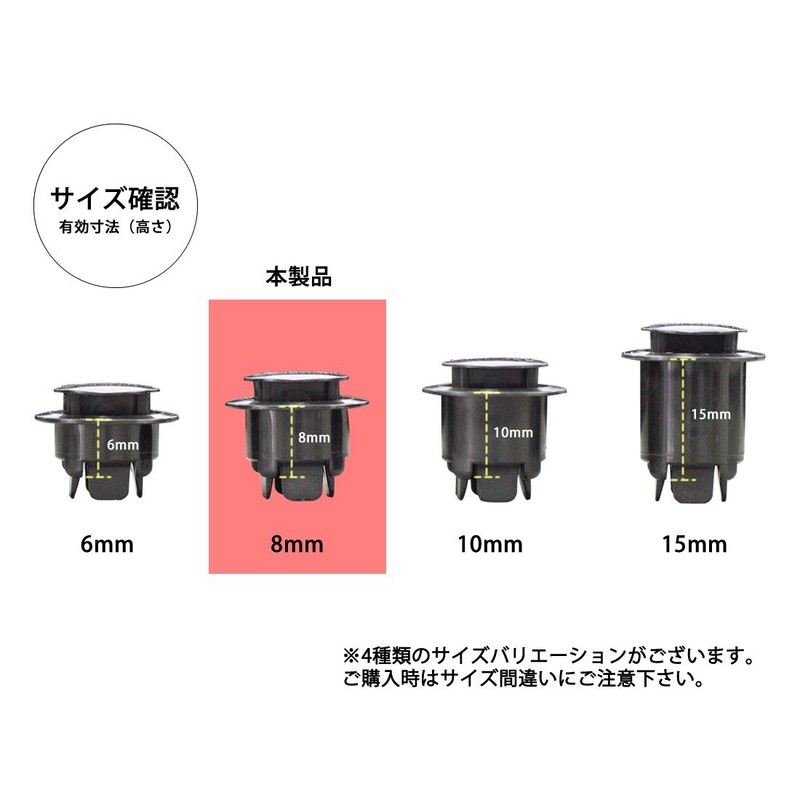 サイズ確認
有効寸法（高さ）

本製品

6mm
8mm
10mm
15mm

6mm
8mm
10mm
15mm

※4種類のサイズバリエーションがございます。
ご購入時はサイズ間違いにご注意下さい。