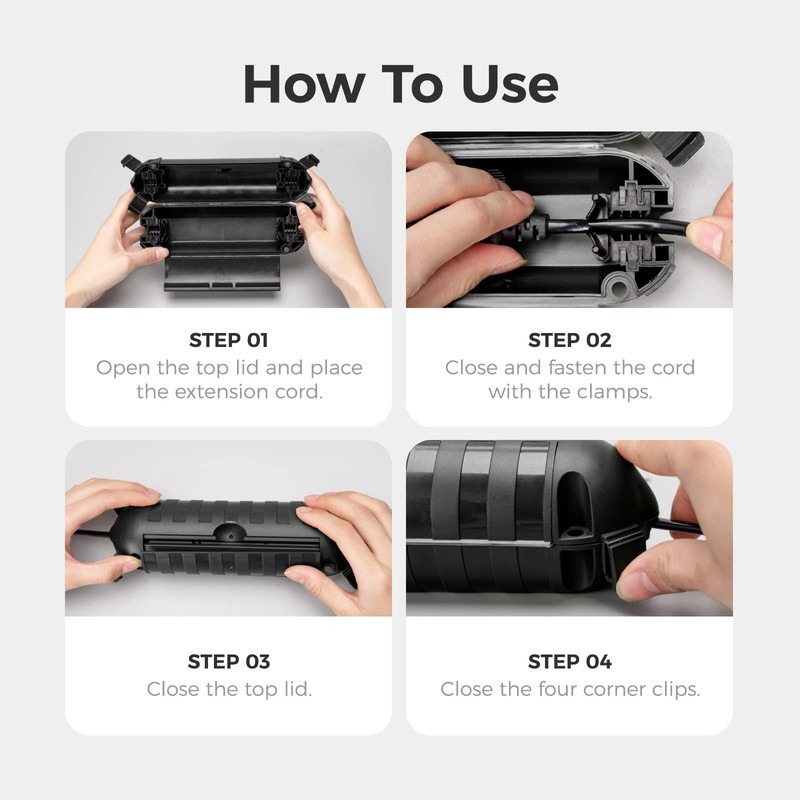 How To Use

STEP 01
Open the top lid and place the extension cord.

STEP 02
Close and fasten the cord with the clamps.

STEP 03
Close the top lid.

STEP 04
Close the four corner clips.