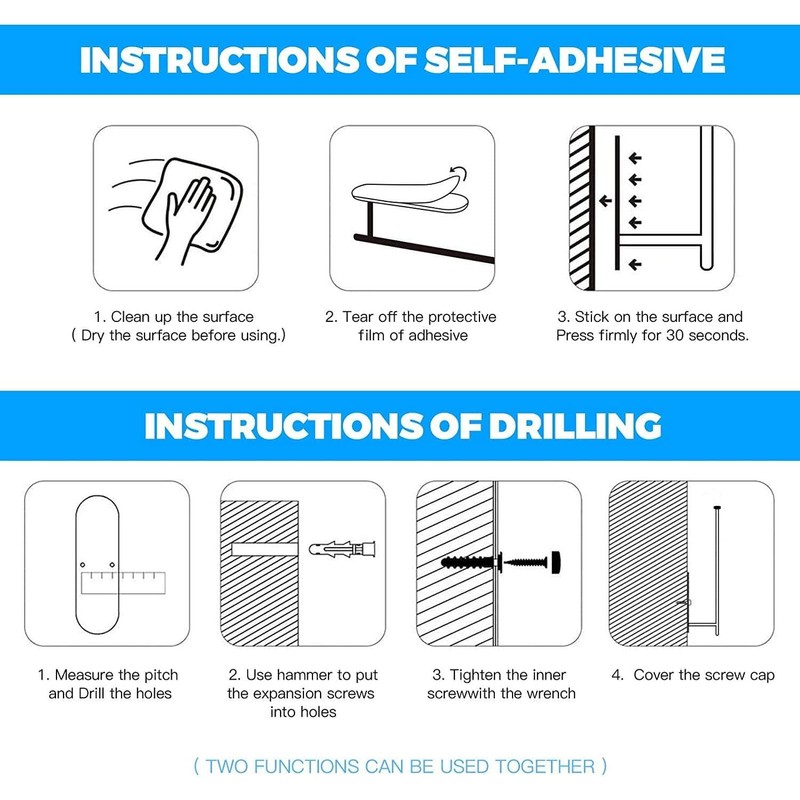 INSTRUCTIONS OF SELF-ADHESIVE

1. Clean up the surface
( Dry the surface before using.)

2. Tear off the protective
film of adhesive

3. Stick on the surface and
Press firmly for 30 seconds.

INSTRUCTIONS OF DRILLING

1. Measure the pitch
and Drill the holes

2. Use hammer to put
the expansion screws
into holes

3. Tighten the inner
screwwith the wrench

4. Cover the screw cap

( TWO FUNCTIONS CAN BE USED TOGETHER )