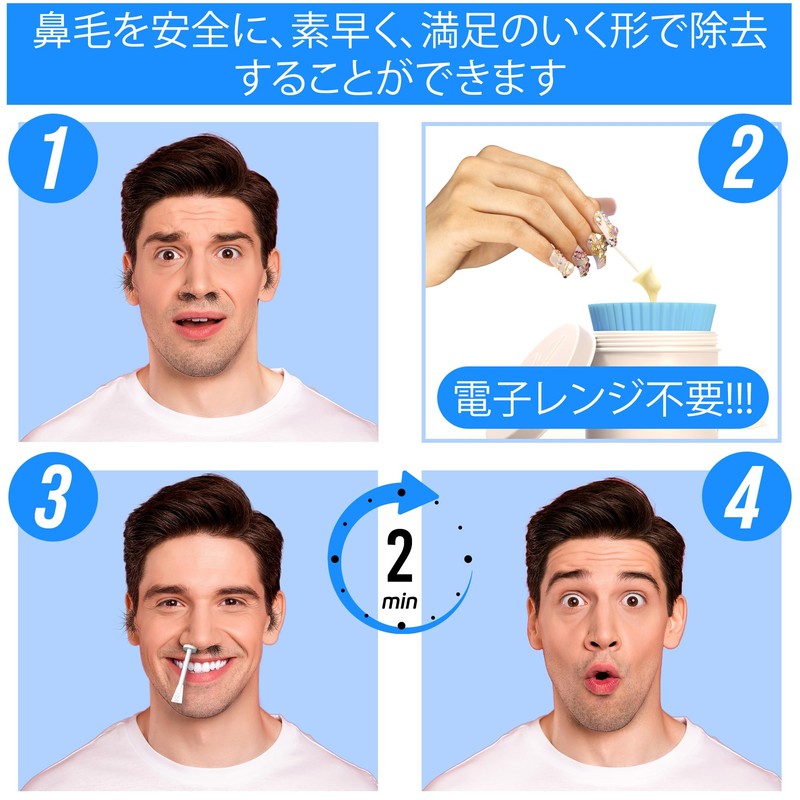 鼻毛を安全に、素早く、満足のいく形で除去することができます

1

2

電子レンジ不要!!!

3

2
min

4