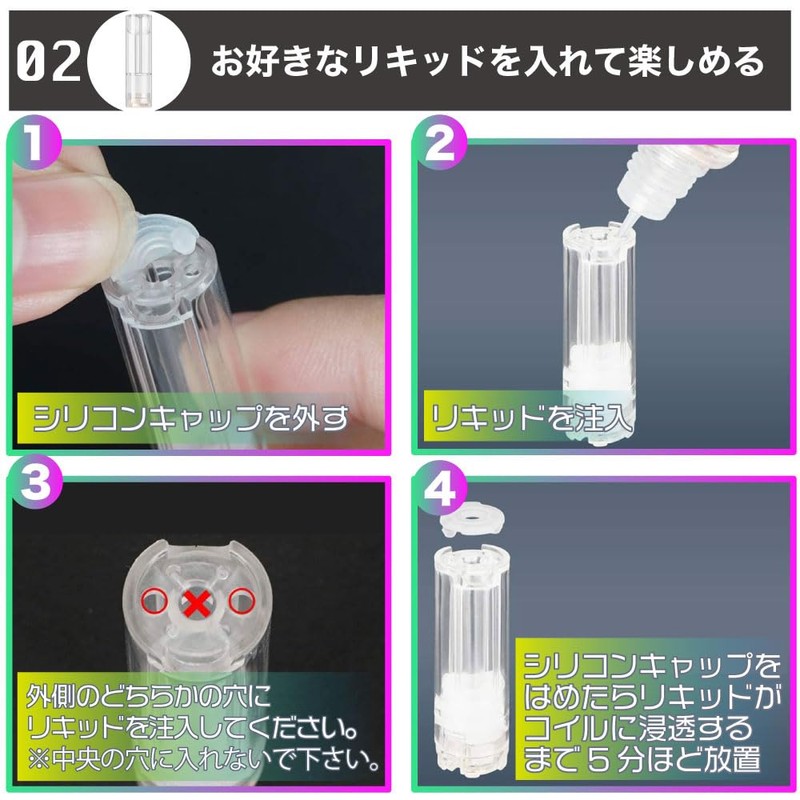 02 お好きなリキッドを入れて楽しめる

1
シリコンキャップを外す

2
リキッドを注入

3
外側のどちらかの穴にリキッドを注入してください。
※中央の穴に入れないで下さい。

4
シリコンキャップをはめたらリキッドがコイルに浸透するまで５分ほど放置