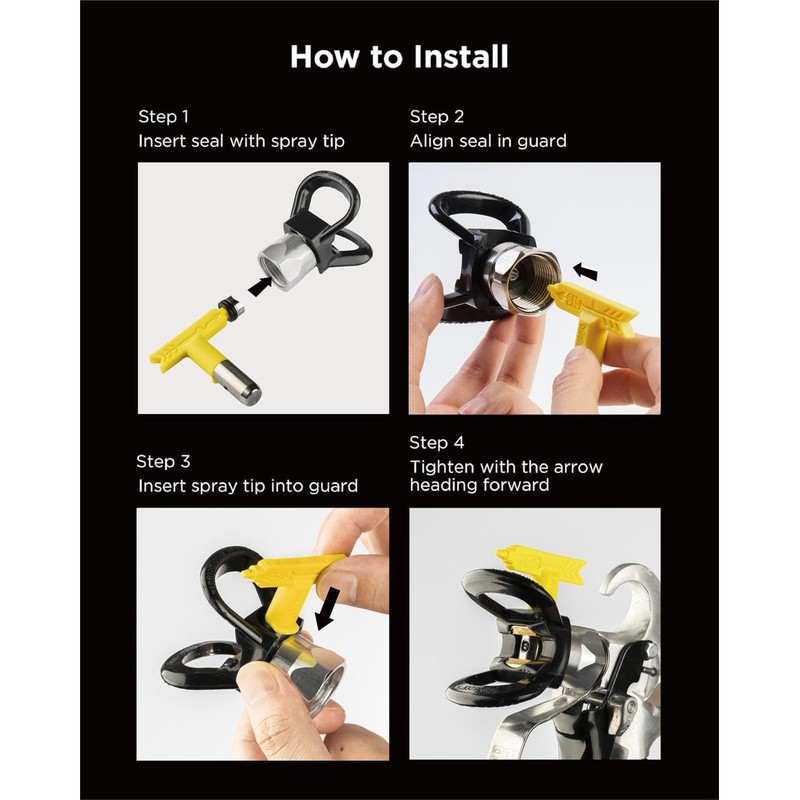 How to Install

Step 1
Insert seal with spray tip

Step 2
Align seal in guard

Step 3
Insert spray tip into guard

Step 4
Tighten with the arrow heading forward