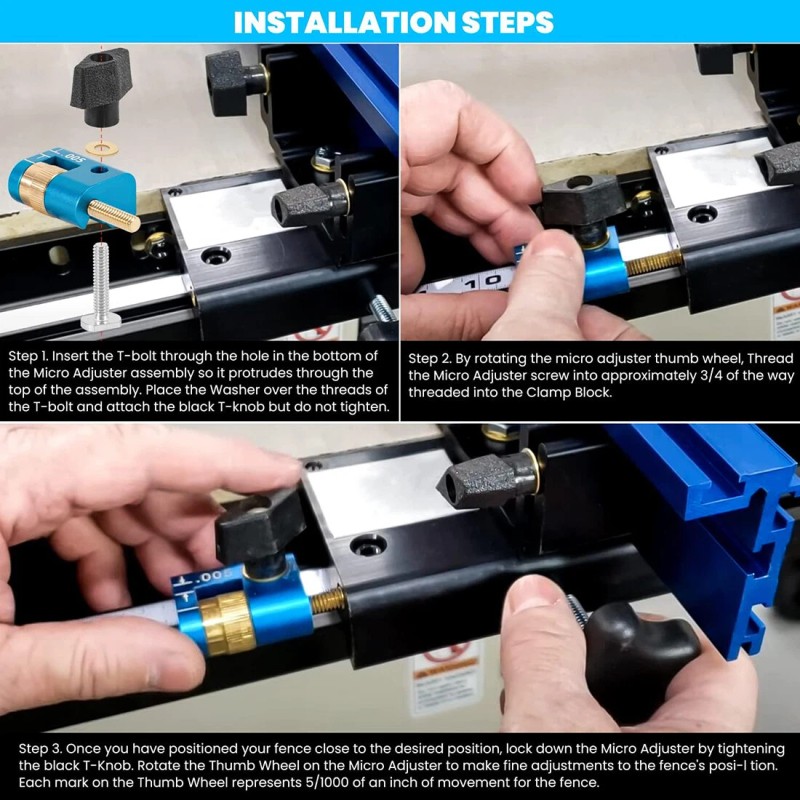 INSTALLATION STEPS

.005

Step 1. Insert the T-bolt through the hole in the bottom of the Micro Adjuster assembly so it protrudes through the top of the assembly. Place the Washer over the threads of the T-bolt and attach the black T-knob but do not tighten.

10

Step 2. By rotating the micro adjuster thumb wheel, Thread the Micro Adjuster screw into approximately 3/4 of the way threaded into the Clamp Block.

.005

Step 3. Once you have positioned your fence close to the desired position, lock down the Micro Adjuster by tightening the black T-Knob. Rotate the Thumb Wheel on the Micro Adjuster to make fine adjustments to the fence's posi-l tion. Each mark on the Thumb Wheel represents 5/1000 of an inch of movement for the fence.