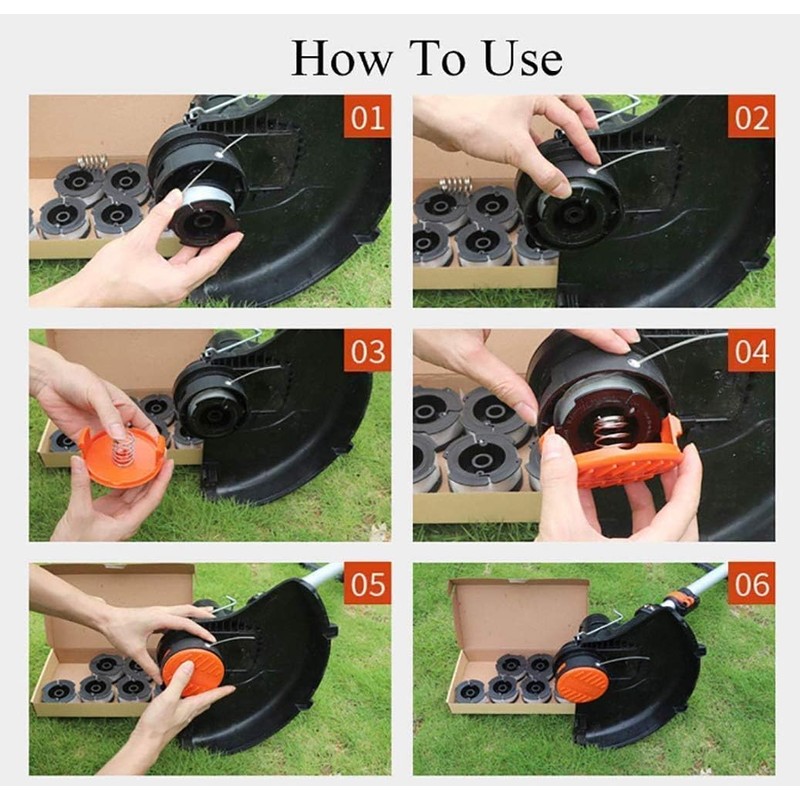 How To Use

01

02

03

04

05

06