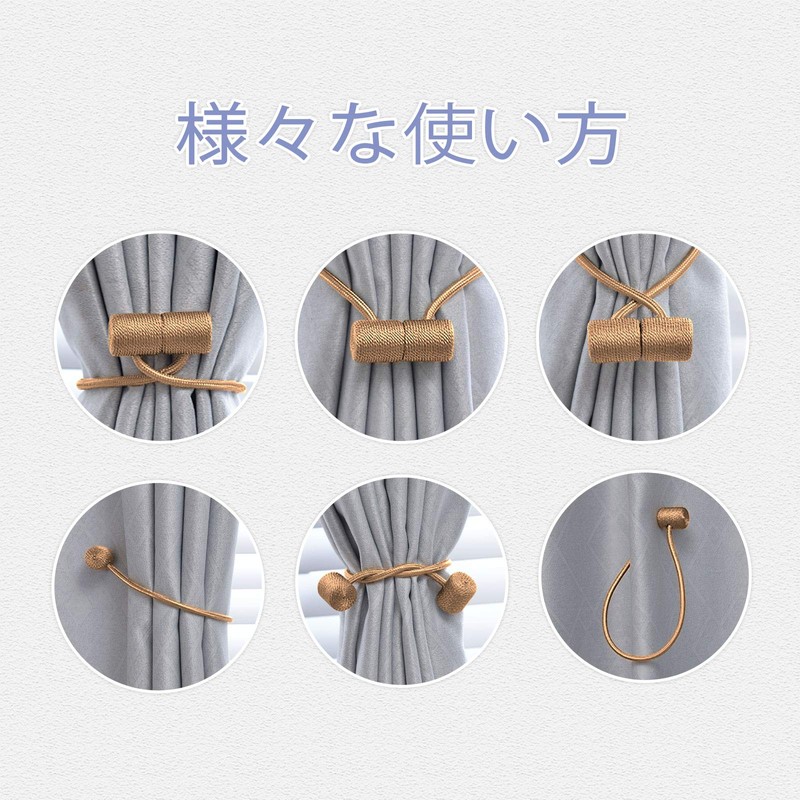 様々な使い方