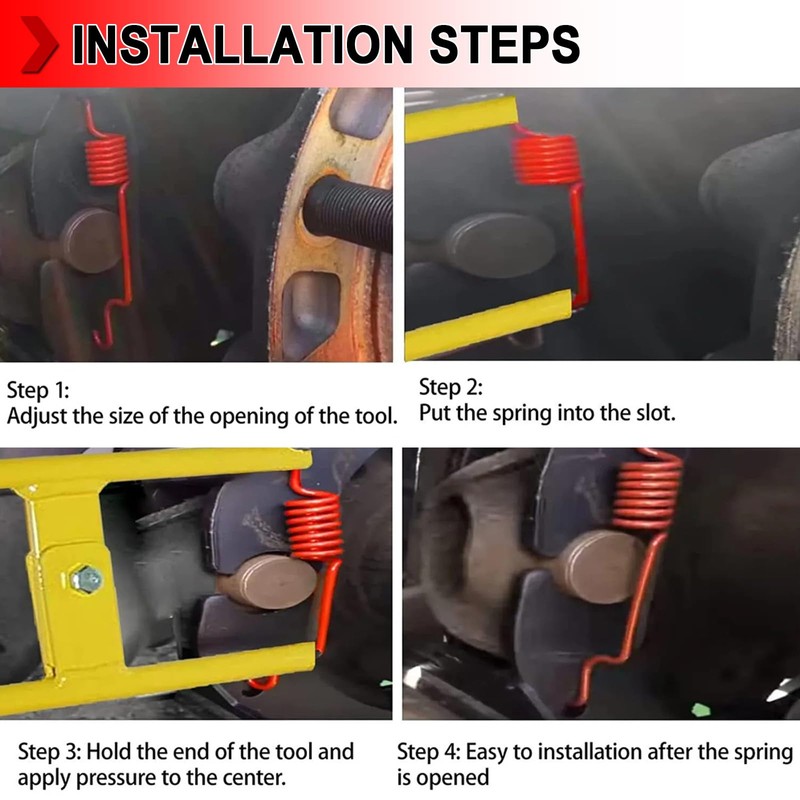 INSTALLATION STEPS

Step 1:
Adjust the size of the opening of the tool.

Step 2:
Put the spring into the slot.

Step 3: Hold the end of the tool and apply pressure to the center.

Step 4: Easy to installation after the spring is opened