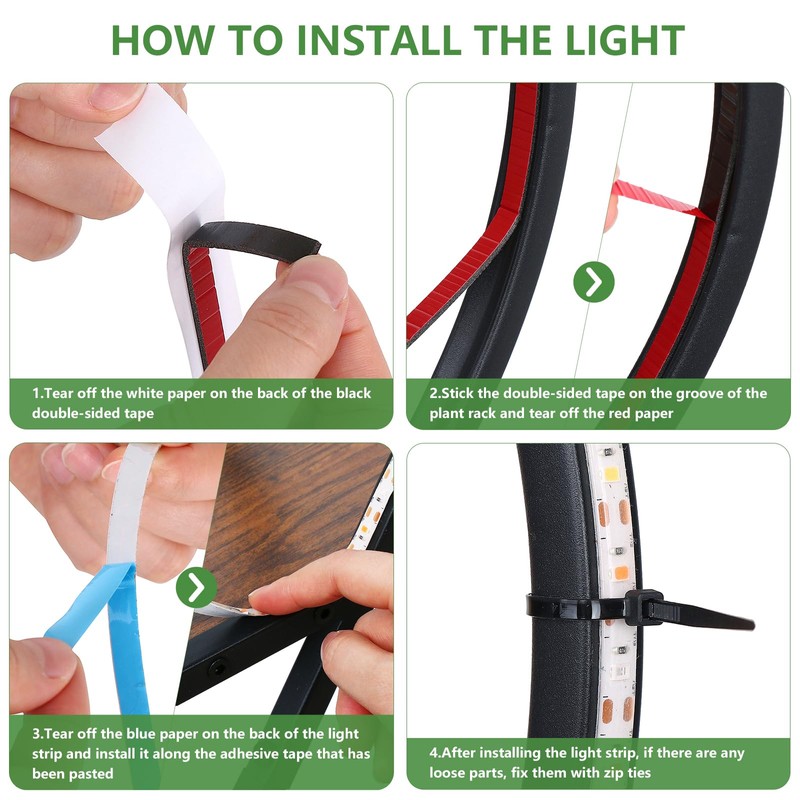 HOW TO INSTALL THE LIGHT

1.Tear off the white paper on the back of the black double-sided tape

2.Stick the double-sided tape on the groove of the plant rack and tear off the red paper

3.Tear off the blue paper on the back of the light strip and install it along the adhesive tape that has been pasted

4.After installing the light strip, if there are any loose parts, fix them with zip ties