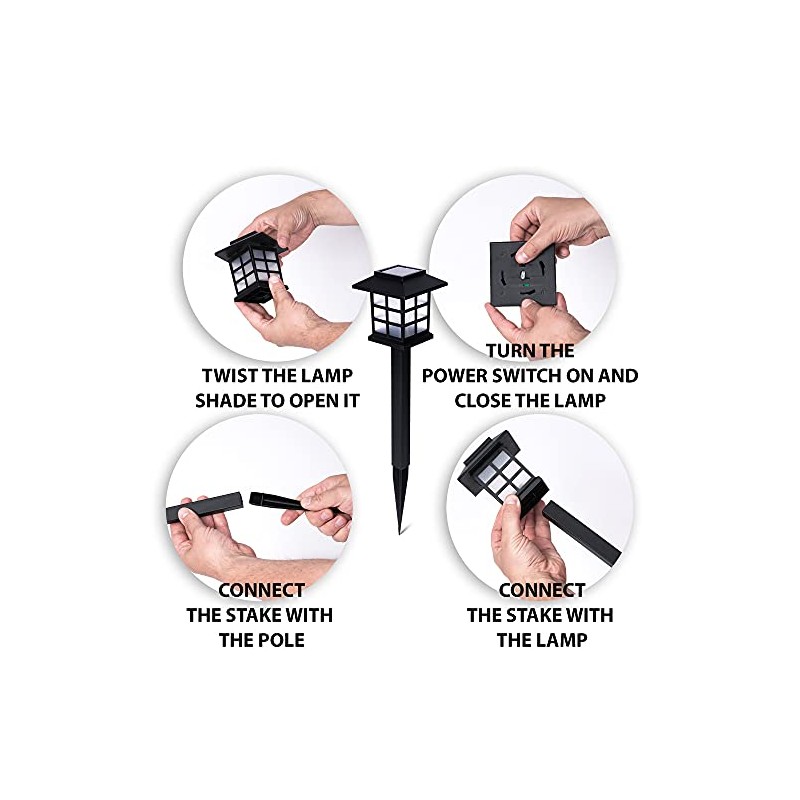 TWIST THE LAMP SHADE TO OPEN IT

TURN THE POWER SWITCH ON AND CLOSE THE LAMP

CONNECT THE STAKE WITH THE POLE

CONNECT THE STAKE WITH THE LAMP