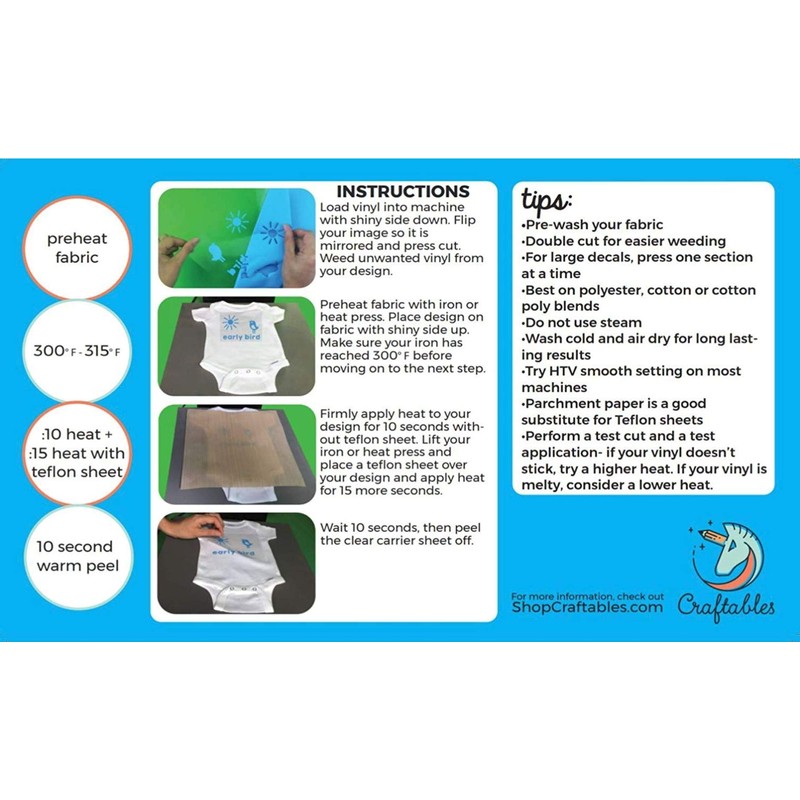 preheat fabric

300°F - 315°F

:10 heat + :15 heat with teflon sheet

10 second warm peel

INSTRUCTIONS

Load vinyl into machine with shiny side down. Flip your image so it is mirrored and press cut. Weed unwanted vinyl from your design.

early bird

Preheat fabric with iron or heat press. Place design on fabric with shiny side up. Make sure your iron has reached 300° F before moving on to the next step.

Firmly apply heat to your design for 10 seconds without teflon sheet. Lift your iron or heat press and place a teflon sheet over your design and apply heat for 15 more seconds.

early bird

Wait 10 seconds, then peel the clear carrier sheet off.

tips:
•Pre-wash your fabric
•Double cut for easier weeding
•For large decals, press one section at a time
•Best on polyester, cotton or cotton poly blends
•Do not use steam
•Wash cold and air dry for long lasting results
•Try HTV smooth setting on most machines
•Parchment paper is a good substitute for Teflon sheets
•Perform a test cut and a test application- if your vinyl doesn't stick, try a higher heat. If your vinyl is melty, consider a lower heat.

For more information, check out ShopCraftables.com

Craftables