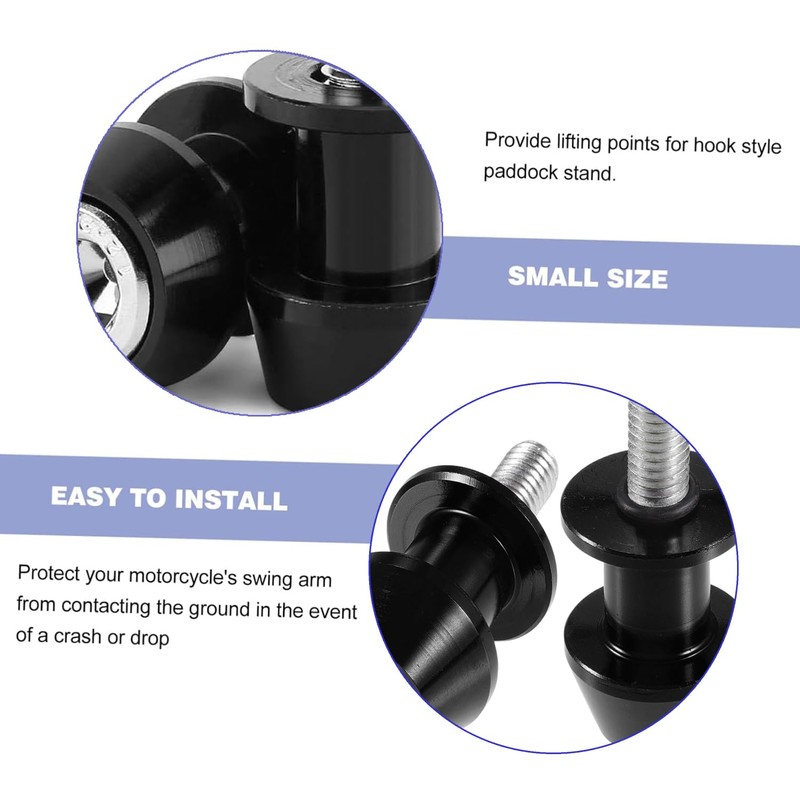 Provide lifting points for hook style paddock stand.

SMALL SIZE

EASY TO INSTALL

Protect your motorcycle's swing arm from contacting the ground in the event of a crash or drop