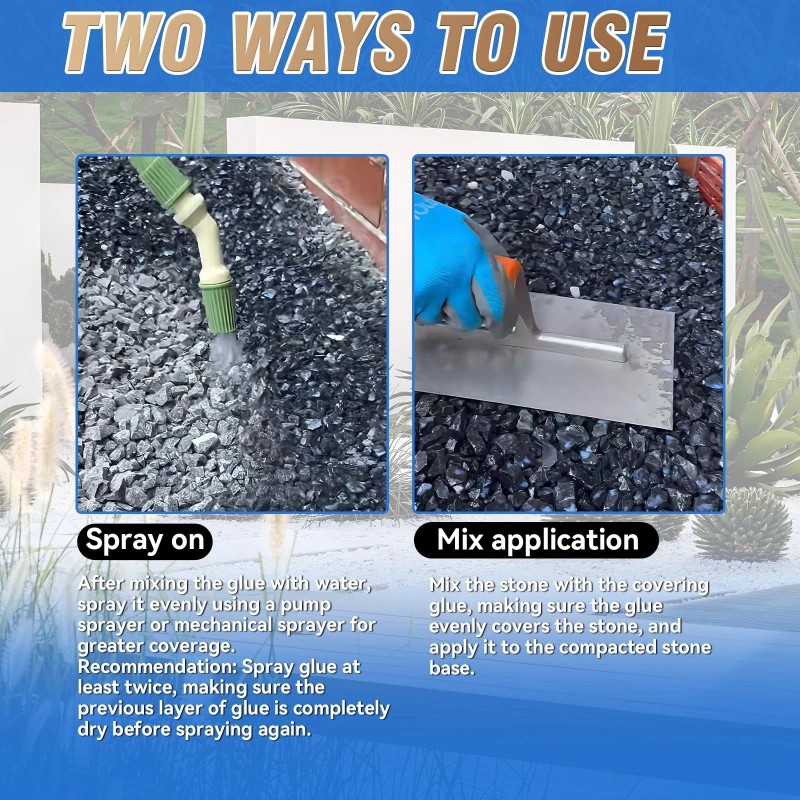 TWO WAYS TO USE

Spray on

After mixing the glue with water, spray it evenly using a pump sprayer or mechanical sprayer for greater coverage.
Recommendation: Spray glue at least twice, making sure the previous layer of glue is completely dry before spraying again.

Mix application

Mix the stone with the covering glue, making sure the glue evenly covers the stone, and apply it to the compacted stone base.