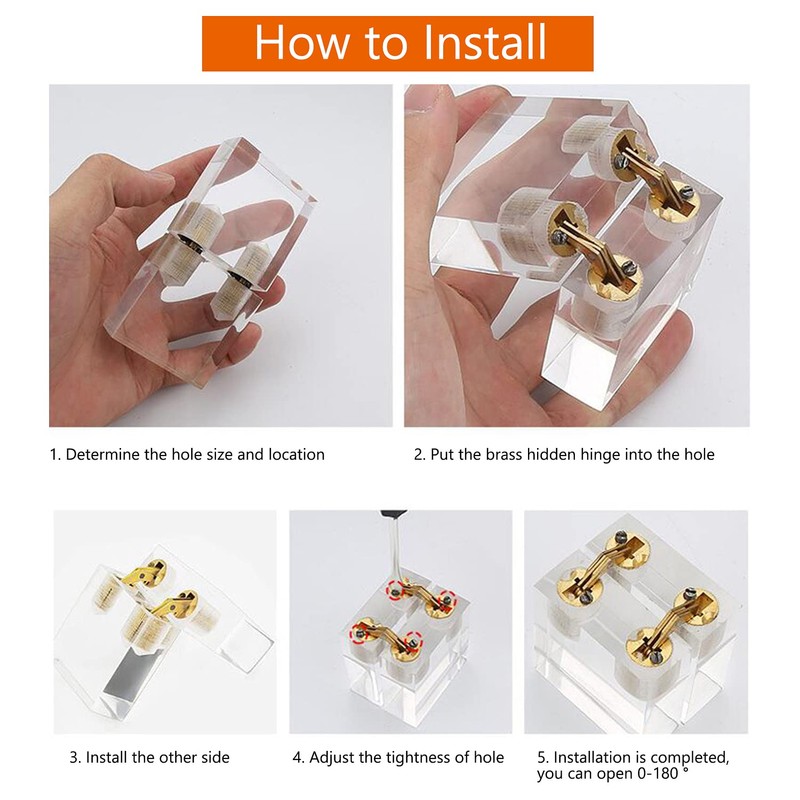 How to Install

1. Determine the hole size and location

2. Put the brass hidden hinge into the hole

3. Install the other side

4. Adjust the tightness of hole

5. Installation is completed, you can open 0-180 °