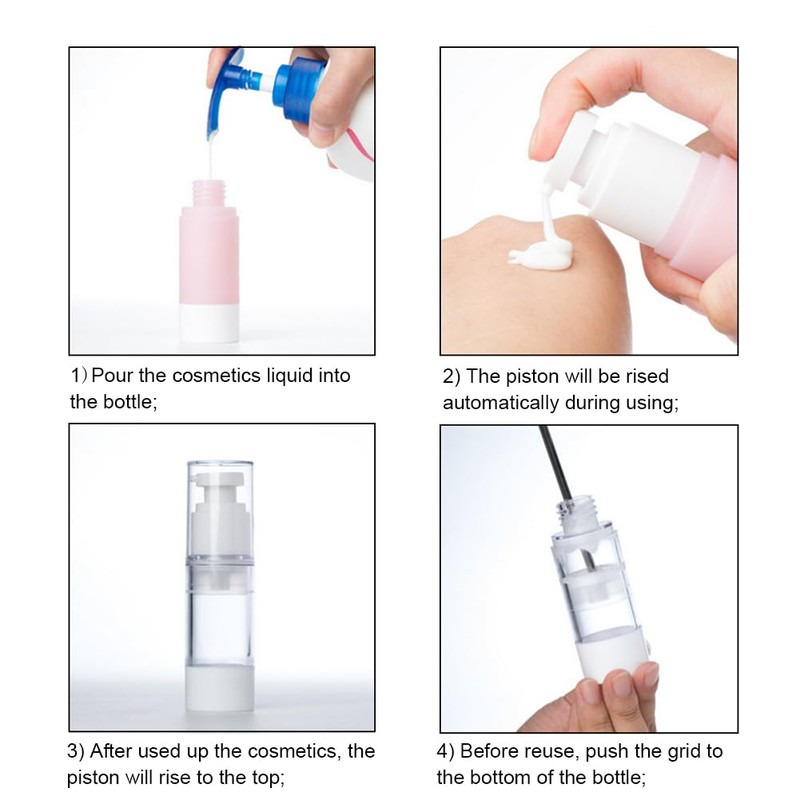 1) Pour the cosmetics liquid into the bottle;

2) The piston will be rised automatically during using;

3) After used up the cosmetics, the piston will rise to the top;

4) Before reuse, push the grid to the bottom of the bottle;