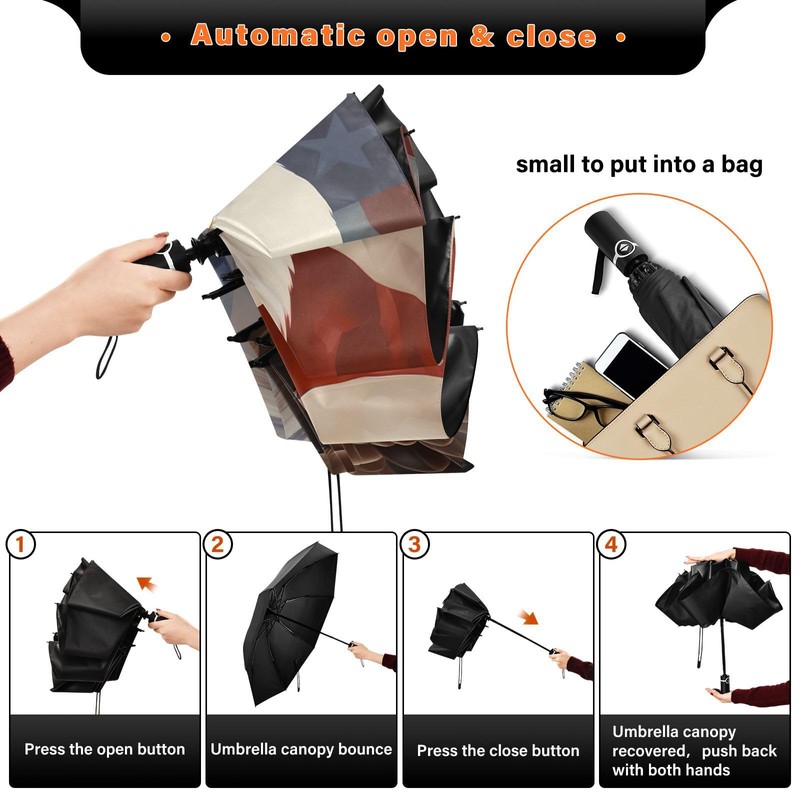 • Automatic open & close •

small to put into a bag

1
Press the open button

2
Umbrella canopy bounce

3
Press the close button

4
Umbrella canopy recovered, push back with both hands