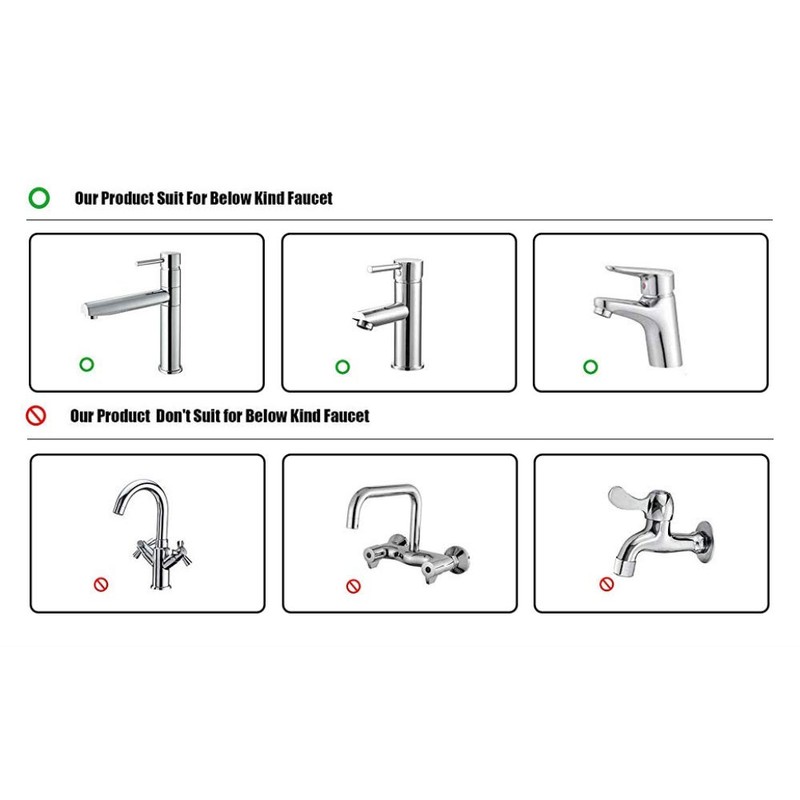 Our Product Suit For Below Kind Faucet

Our Product  Don't Suit for Below Kind Faucet