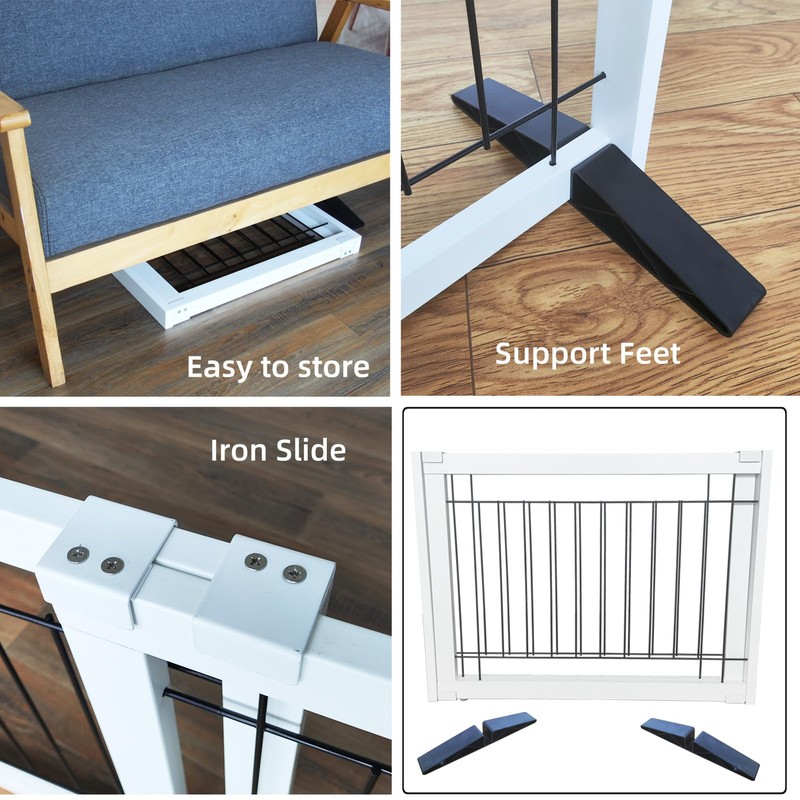 Easy to store

Support Feet

Iron Slide