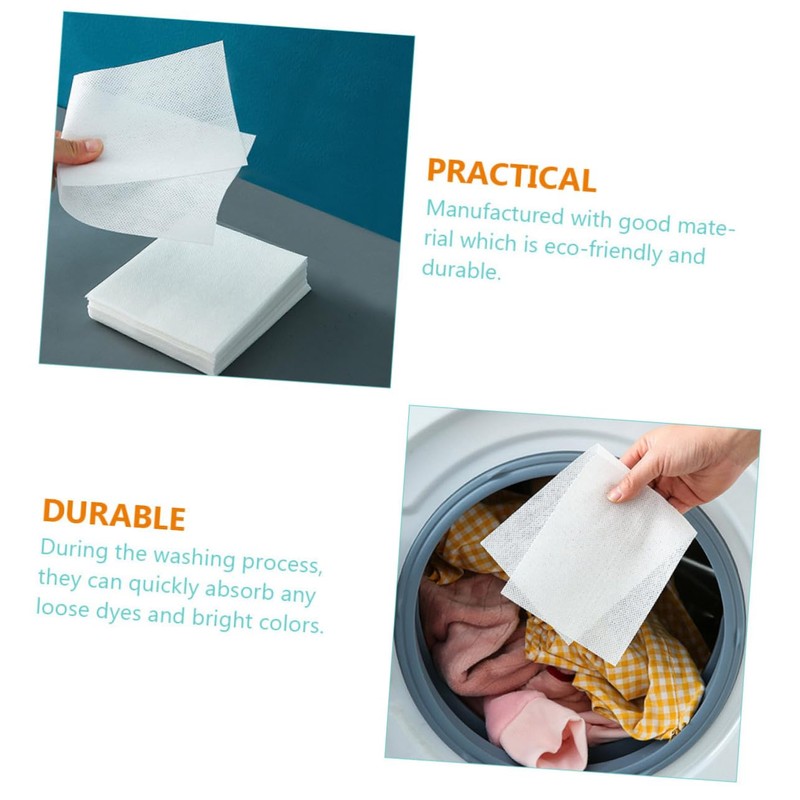 PRACTICAL
Manufactured with good material which is eco-friendly and durable.

DURABLE
During the washing process, they can quickly absorb any loose dyes and bright colors.