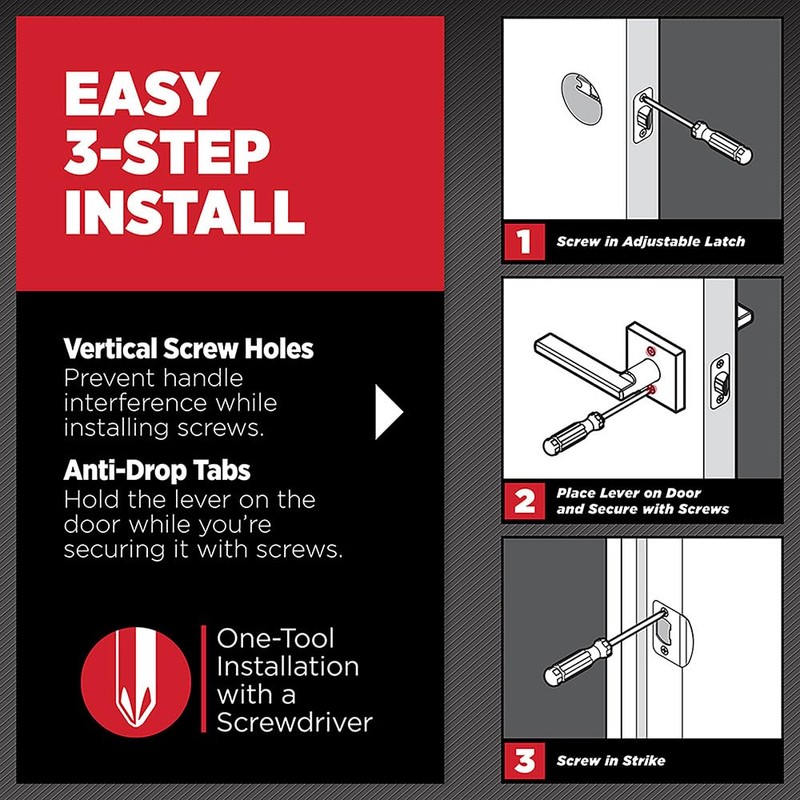 EASY 3-STEP INSTALL

Vertical Screw Holes
Prevent handle interference while installing screws.

Anti-Drop Tabs
Hold the lever on the door while you're securing it with screws.

One-Tool Installation with a Screwdriver

1 Screw in Adjustable Latch

2 Place Lever on Door and Secure with Screws

3 Screw in Strike