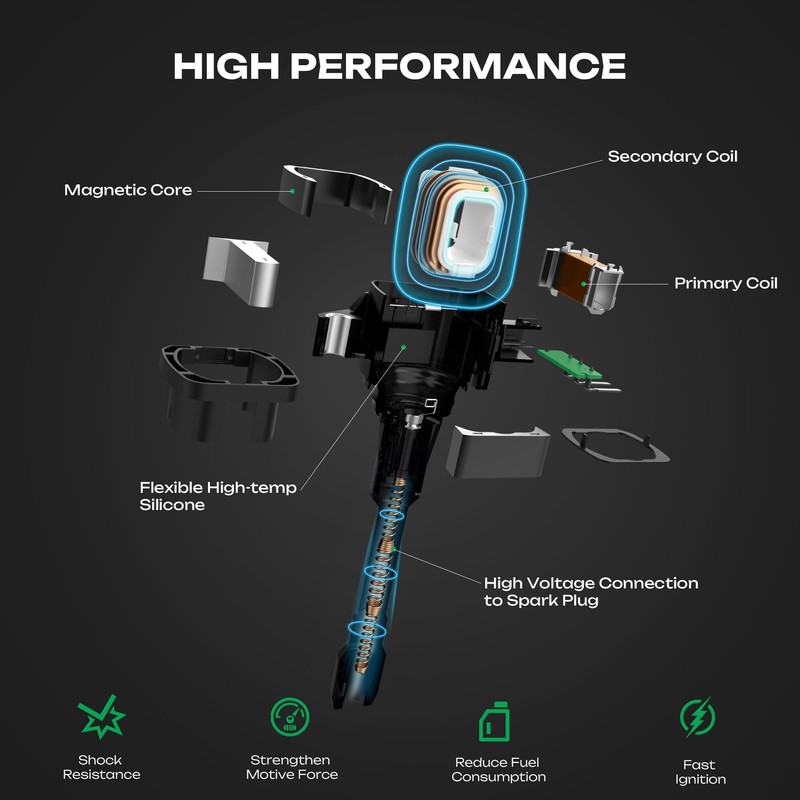 HIGH PERFORMANCE

Magnetic Core

Secondary Coil

Primary Coil

Flexible High-temp Silicone

High Voltage Connection to Spark Plug

Shock Resistance

Strengthen Motive Force

Reduce Fuel Consumption

Fast Ignition