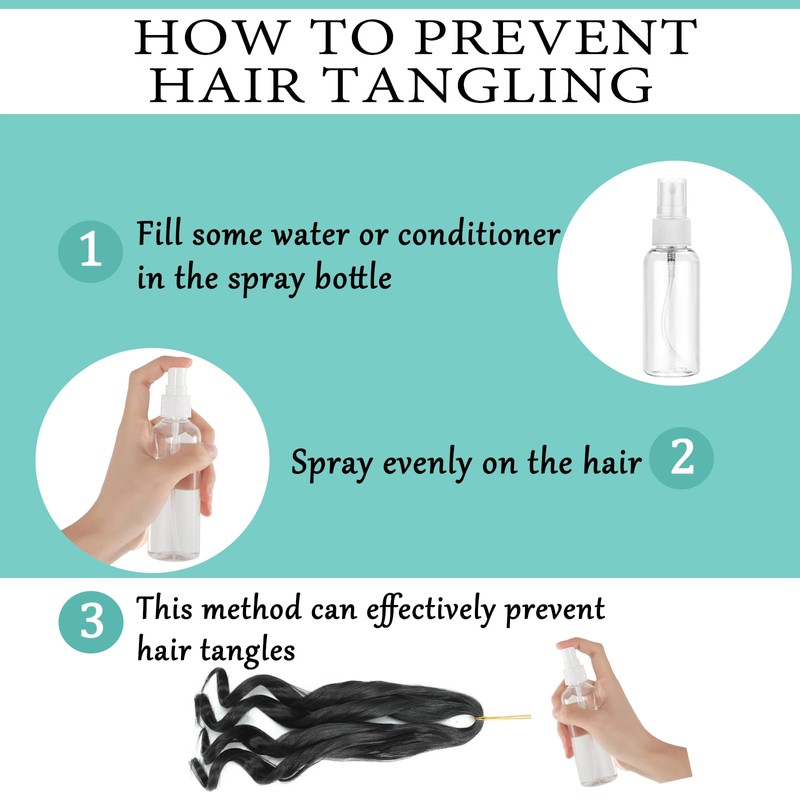 HOW TO PREVENT HAIR TANGLING

1 Fill some water or conditioner in the spray bottle

Spray evenly on the hair 2

3 This method can effectively prevent hair tangles