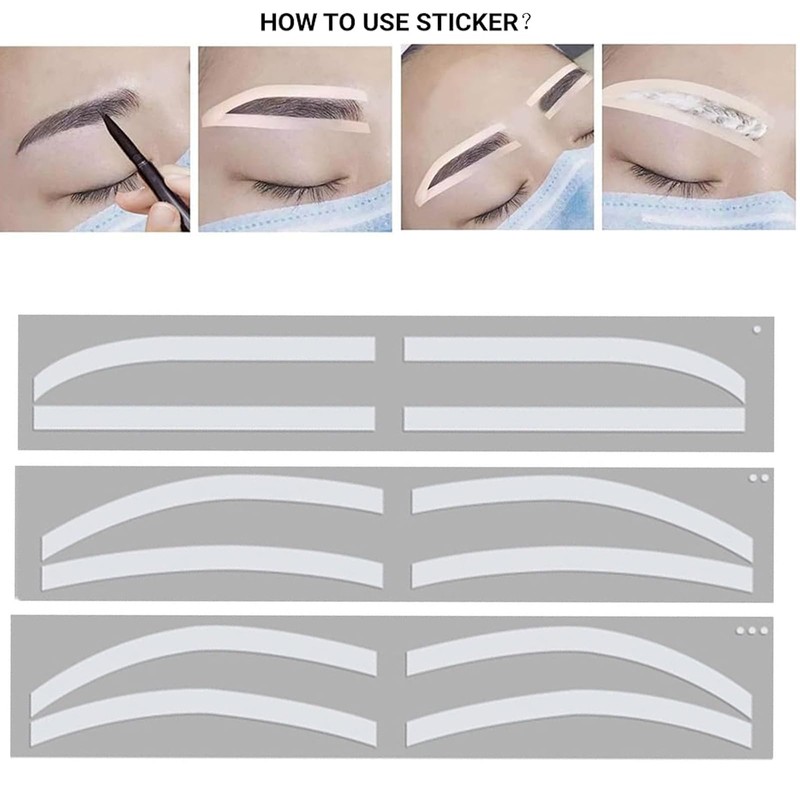 HOW TO USE STICKER？