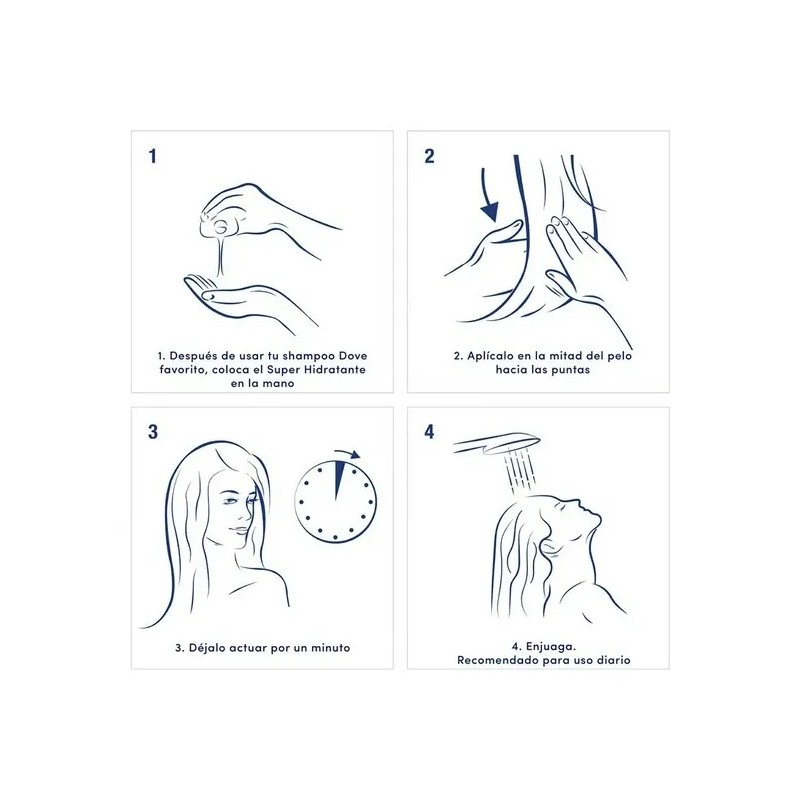 1

1. Después de usar tu shampoo Dove favorito, coloca el Super Hidratante en la mano

2

2. Aplícalo en la mitad del pelo hacia las puntas

3

3. Déjalo actuar por un minuto

4

4. Enjuaga.
Recomendado para uso diario