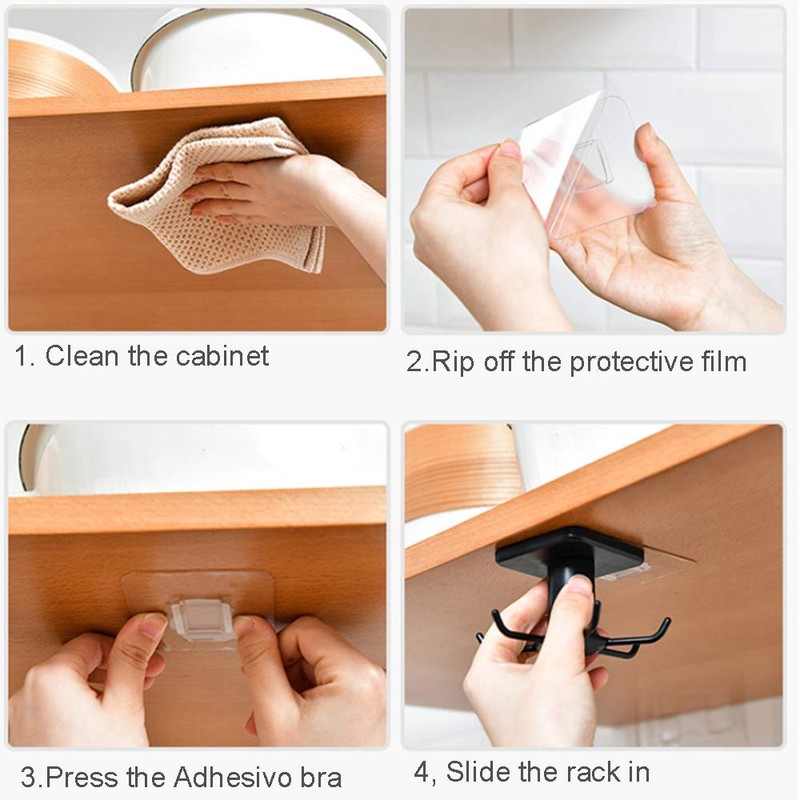 1. Clean the cabinet

2.Rip off the protective film

3.Press the Adhesivo bra

4, Slide the rack in