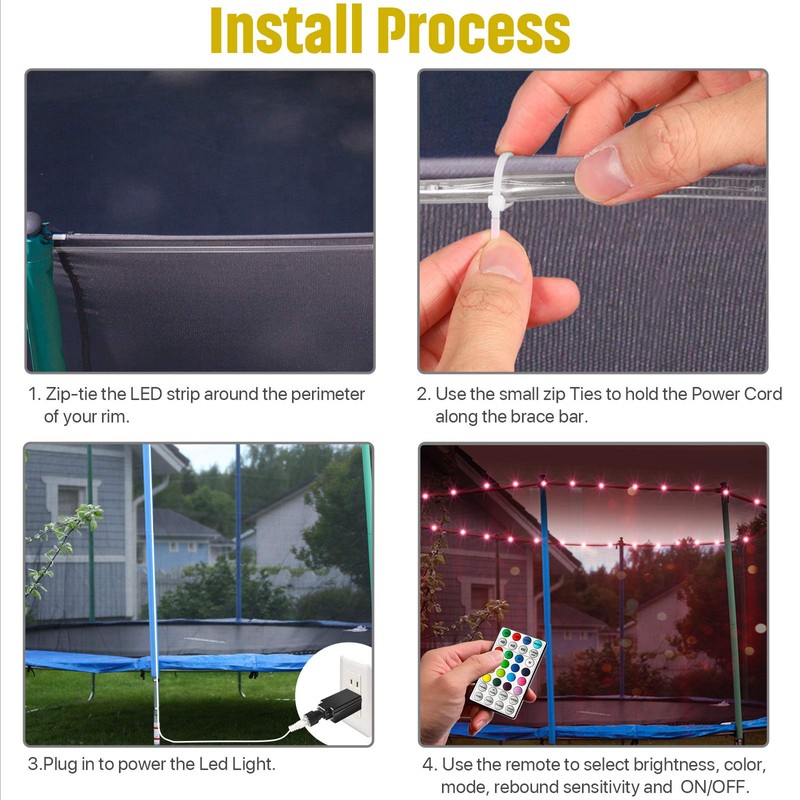 Install Process

1. Zip-tie the LED strip around the perimeter of your rim.

2. Use the small zip Ties to hold the Power Cord along the brace bar.

3.Plug in to power the Led Light.

4. Use the remote to select brightness, color, mode, rebound sensitivity and ON/OFF.