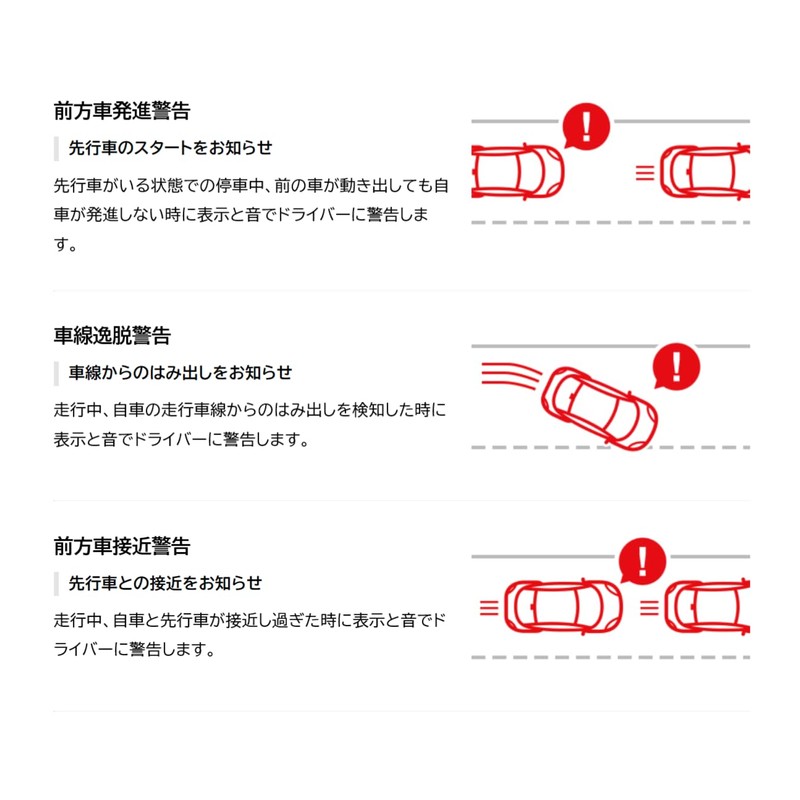 前方車発進警告

先行車のスタートをお知らせ

先行車がいる状態での停車中、前の車が動き出しても自車が発進しない時に表示と音でドライバーに警告します。

!

車線逸脱警告

車線からのはみ出しをお知らせ

走行中、自車の走行車線からのはみ出しを検知した時に表示と音でドライバーに警告します。

!

前方車接近警告

先行車との接近をお知らせ

走行中、自車と先行車が接近し過ぎた時に表示と音でドライバーに警告します。

!