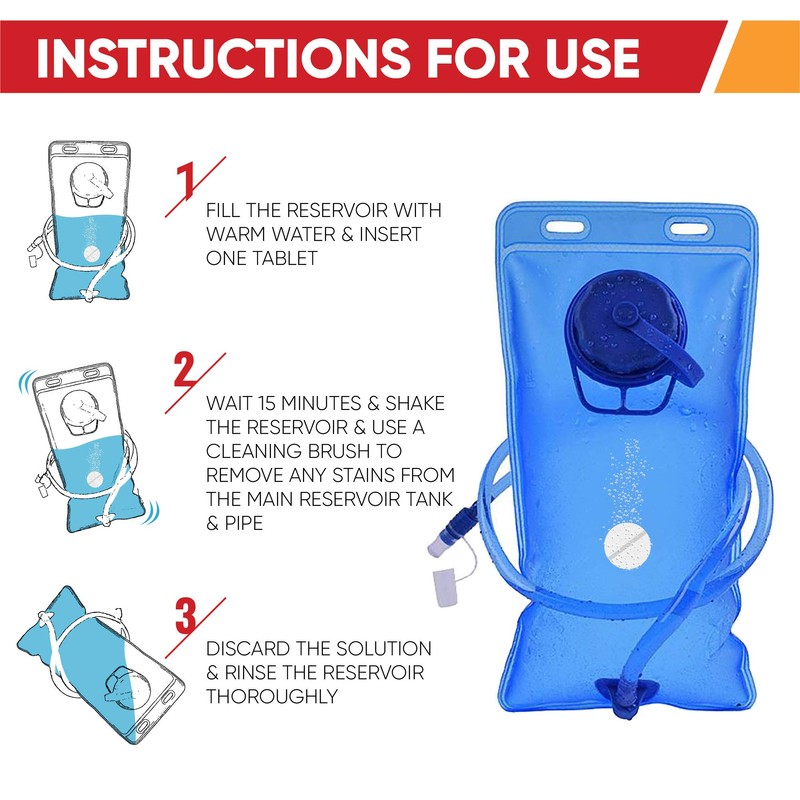 INSTRUCTIONS FOR USE

1

FILL THE RESERVOIR WITH WARM WATER & INSERT ONE TABLET

2

WAIT 15 MINUTES & SHAKE THE RESERVOIR & USE A CLEANING BRUSH TO REMOVE ANY STAINS FROM THE MAIN RESERVOIR TANK & PIPE

3

DISCARD THE SOLUTION & RINSE THE RESERVOIR THOROUGHLY