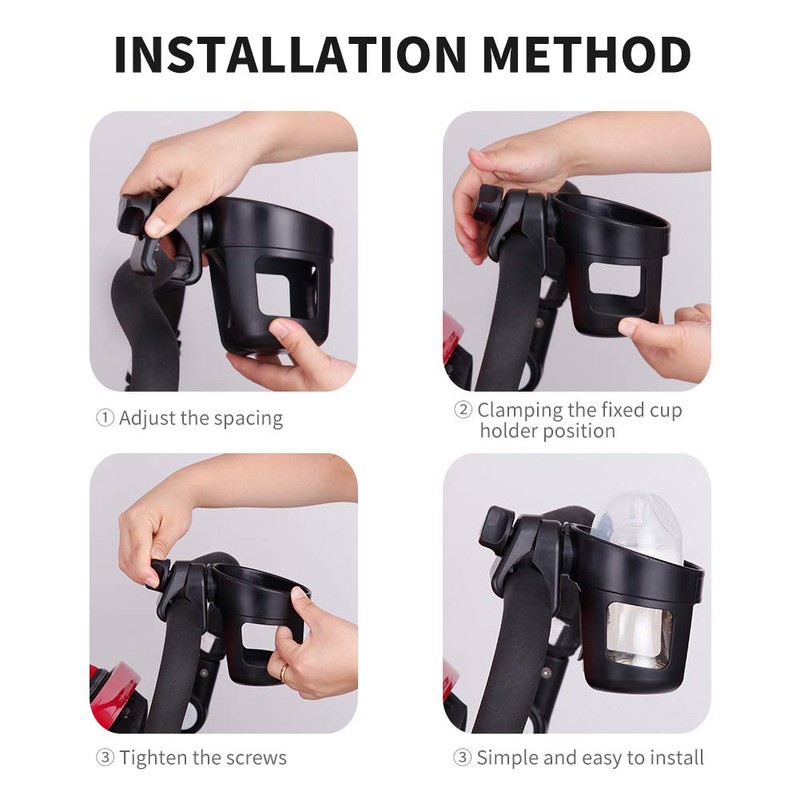 INSTALLATION METHOD

① Adjust the spacing

② Clamping the fixed cup holder position

③ Tighten the screws

③ Simple and easy to install