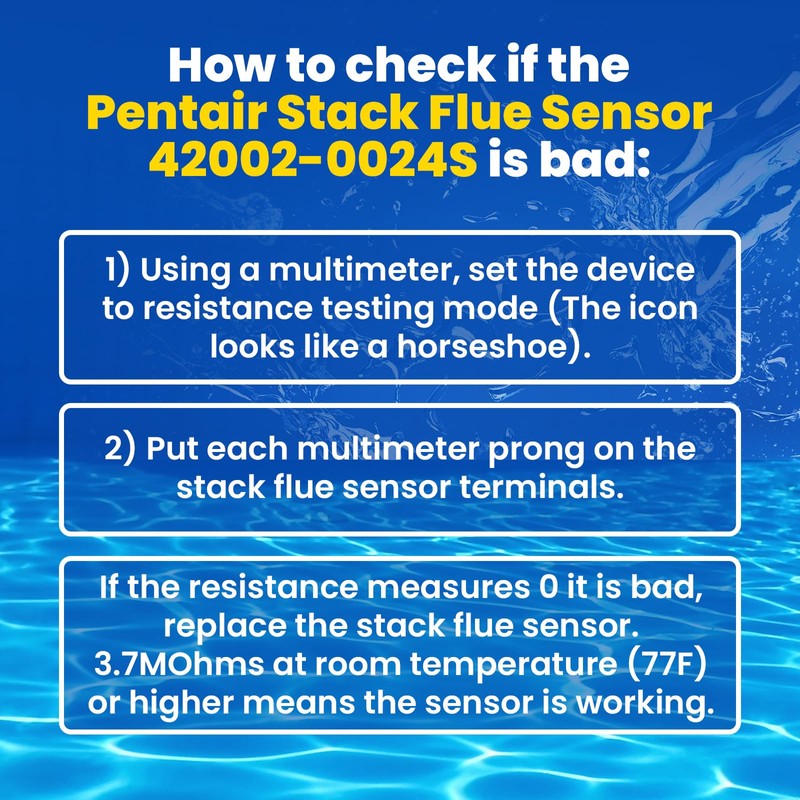 How to check if the Pentair Stack Flue Sensor 42002-0024S is bad:

1) Using a multimeter, set the device to resistance testing mode (The icon looks like a horseshoe).

2) Put each multimeter prong on the stack flue sensor terminals.

If the resistance measures 0 it is bad, replace the stack flue sensor. 3.7MOhms at room temperature (77F) or higher means the sensor is working.