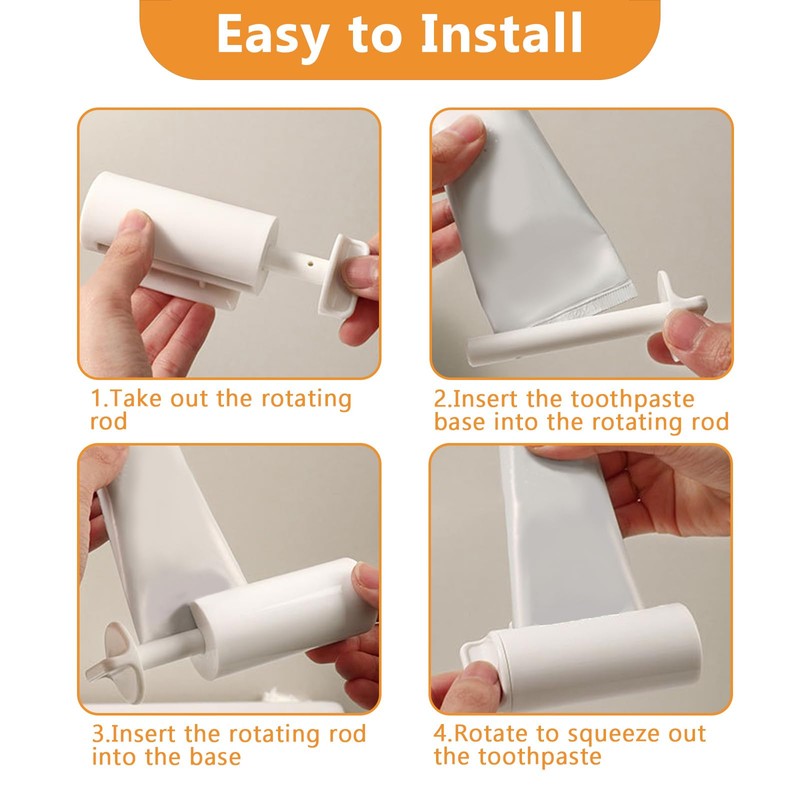 Easy to Install

1.Take out the rotating rod

2.Insert the toothpaste base into the rotating rod

3.Insert the rotating rod into the base

4.Rotate to squeeze out the toothpaste