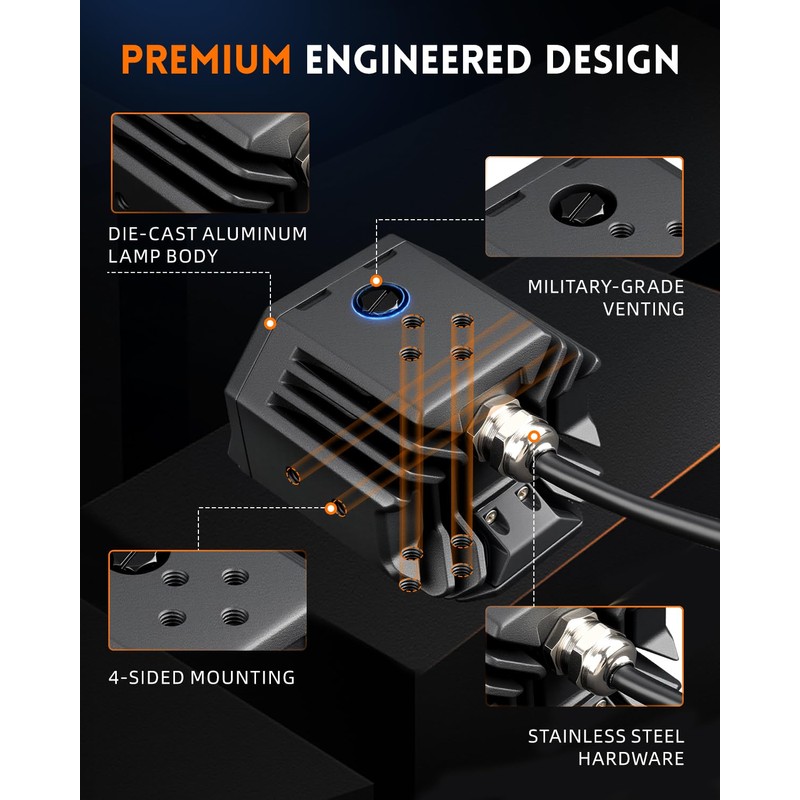 PREMIUM ENGINEERED DESIGN

DIE-CAST ALUMINUM LAMP BODY

MILITARY-GRADE VENTING

4-SIDED MOUNTING

STAINLESS STEEL HARDWARE