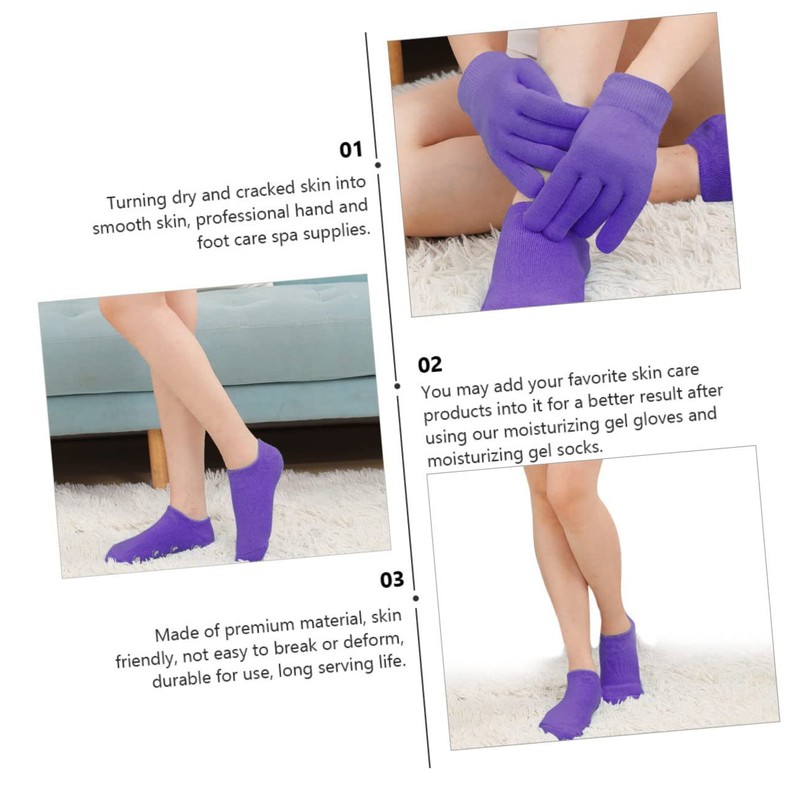 01

Turning dry and cracked skin into smooth skin, professional hand and foot care spa supplies.

02

You may add your favorite skin care products into it for a better result after using our moisturizing gel gloves and moisturizing gel socks.

03

Made of premium material, skin friendly, not easy to break or deform, durable for use, long serving life.