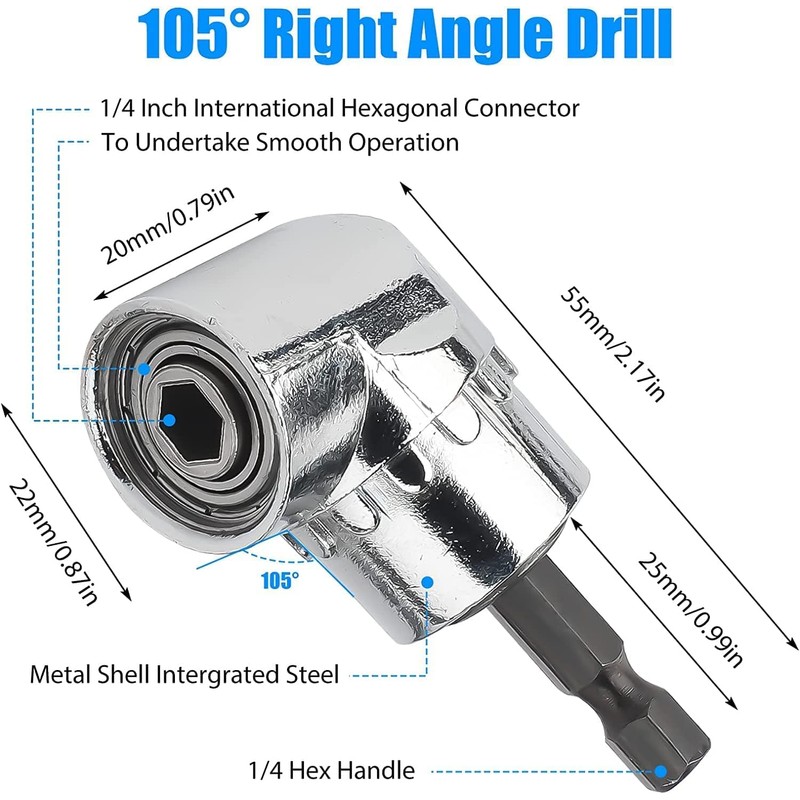 105° Right Angle Drill

1/4 Inch International Hexagonal Connector

To Undertake Smooth Operation

20mm/0.79in

55mm/2.17in

22mm/0.87in

105°

25mm/0.99in

Metal Shell Intergrated Steel

1/4 Hex Handle