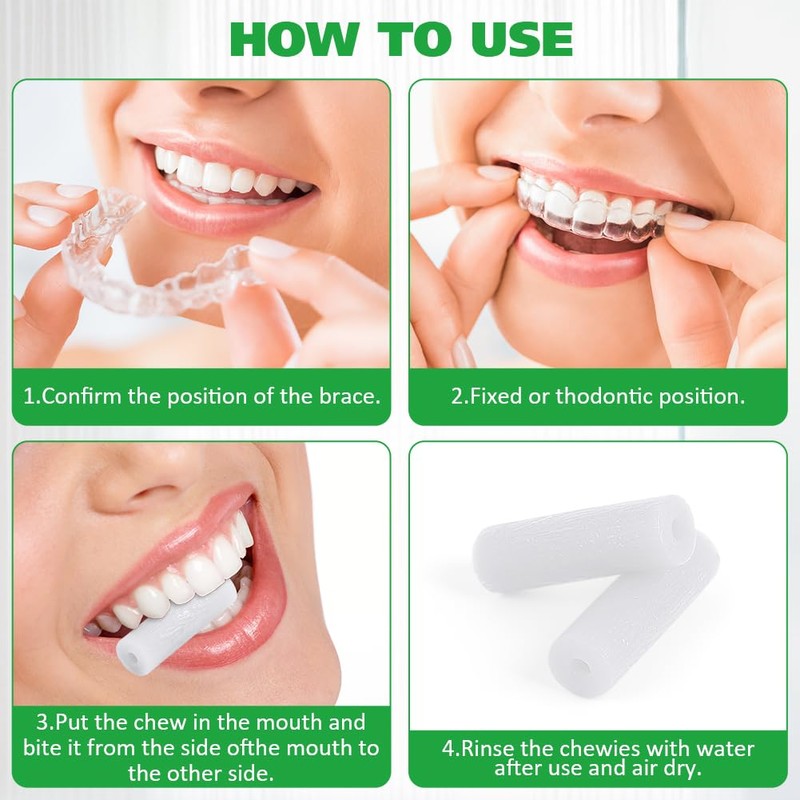 HOW TO USE

1.Confirm the position of the brace.

2.Fixed or thodontic position.

3.Put the chew in the mouth and bite it from the side ofthe mouth to the other side.

4.Rinse the chewies with water after use and air dry.