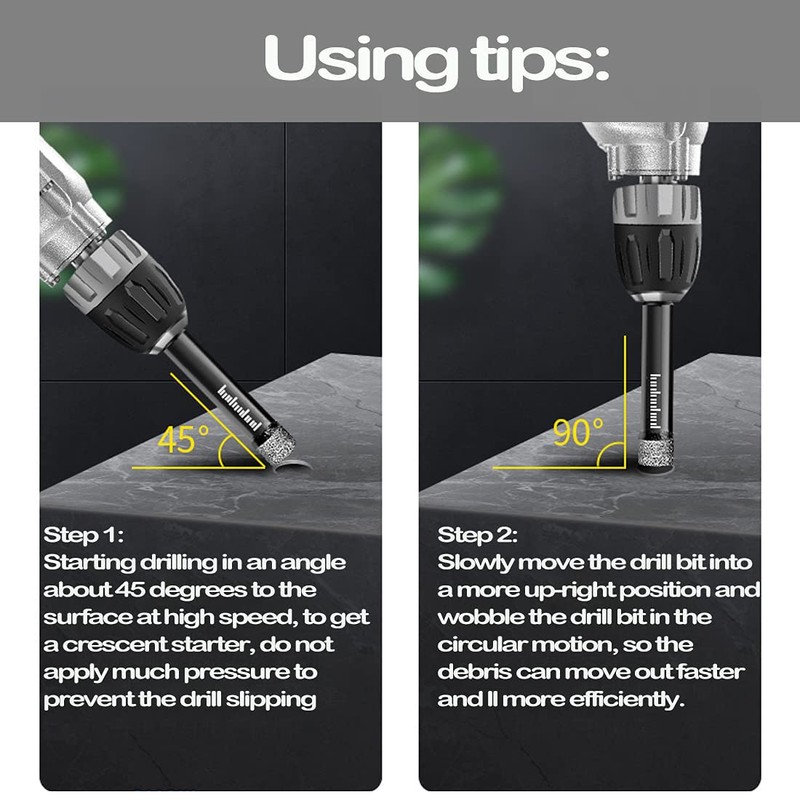 Using tips:

45°

Step 1:
Starting drilling in an angle about 45 degrees to the surface at high speed, to get a crescent starter, do not apply much pressure to prevent the drill slipping

90°

Step 2:
Slowly move the drill bit into a more up-right position and wobble the drill bit in the circular motion, so the debris can move out faster and ll more efficiently.