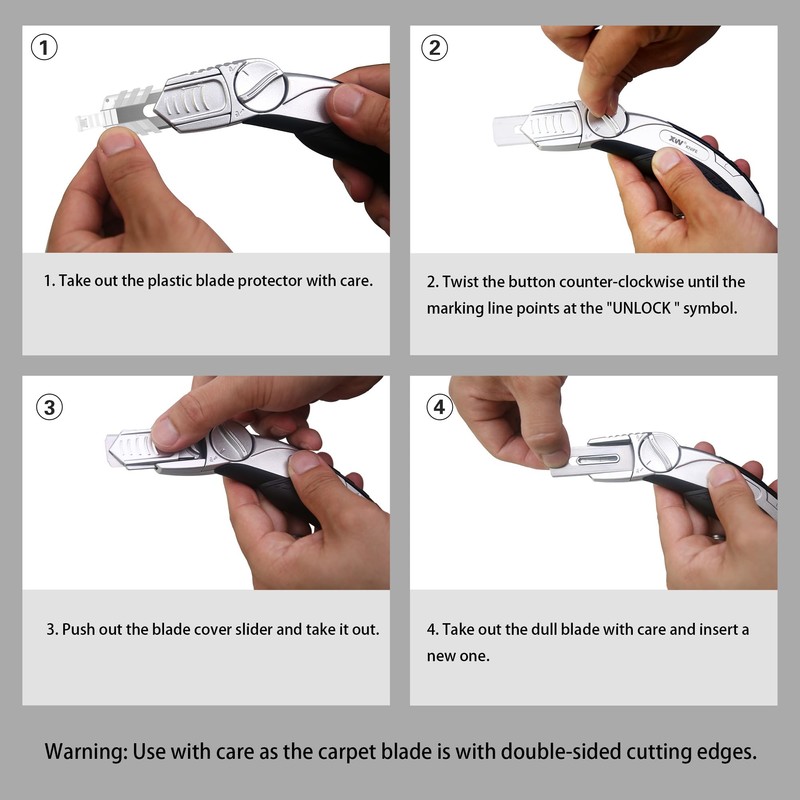 ①

1. Take out the plastic blade protector with care.

②

XW KNIFE

2. Twist the button counter-clockwise until the marking line points at the "UNLOCK " symbol.

③

3. Push out the blade cover slider and take it out.

④

4. Take out the dull blade with care and insert a new one.

Warning: Use with care as the carpet blade is with double-sided cutting edges.