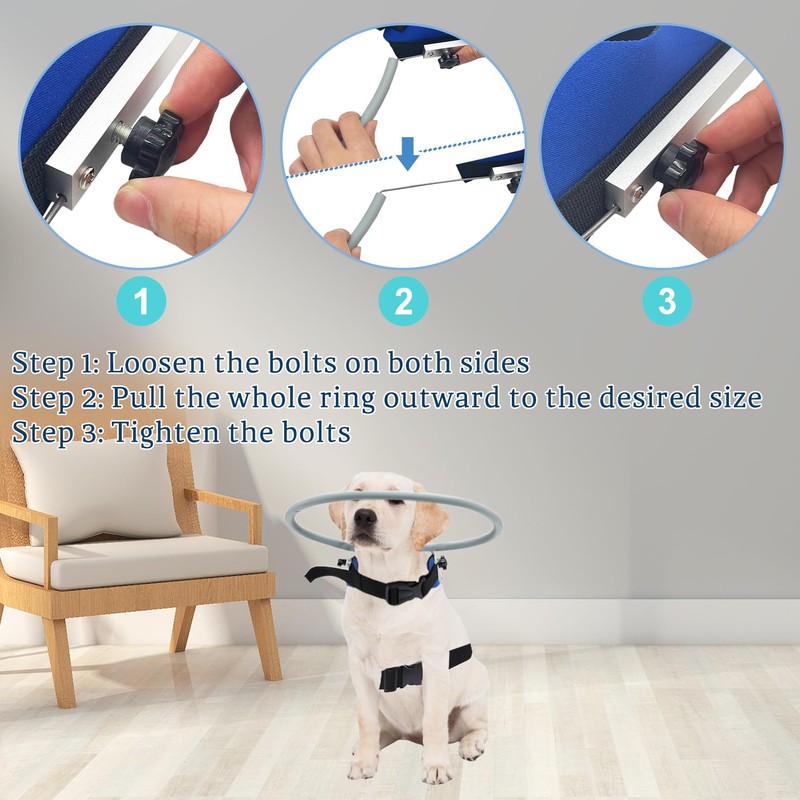 1

2

3

Step 1: Loosen the bolts on both sides
Step 2: Pull the whole ring outward to the desired size
Step 3: Tighten the bolts