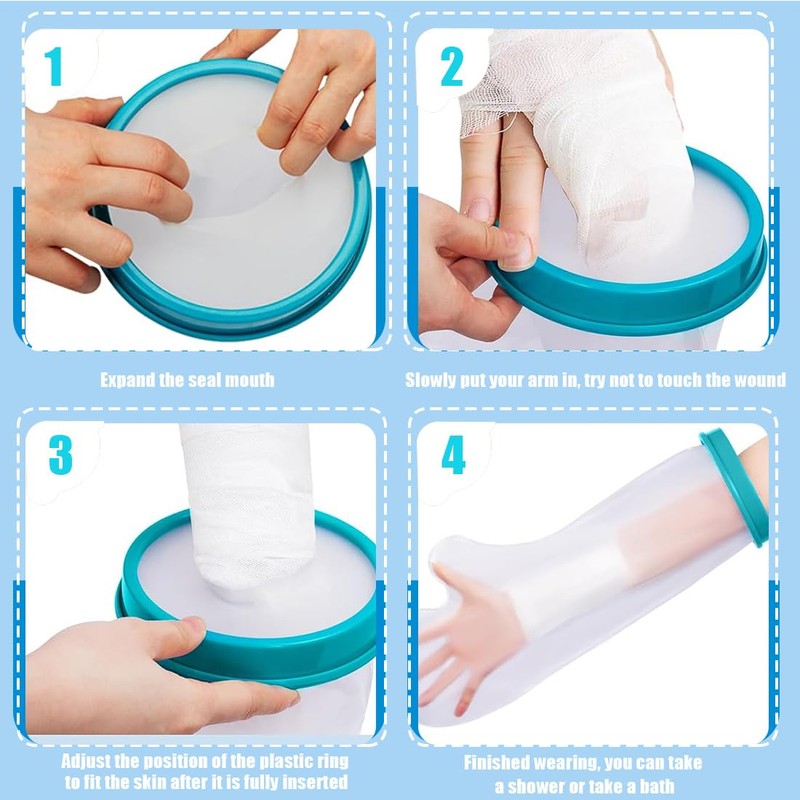 1

Expand the seal mouth

2

Slowly put your arm in, try not to touch the wound

3

Adjust the position of the plastic ring to fit the skin after it is fully inserted

4

Finished wearing, you can take a shower or take a bath