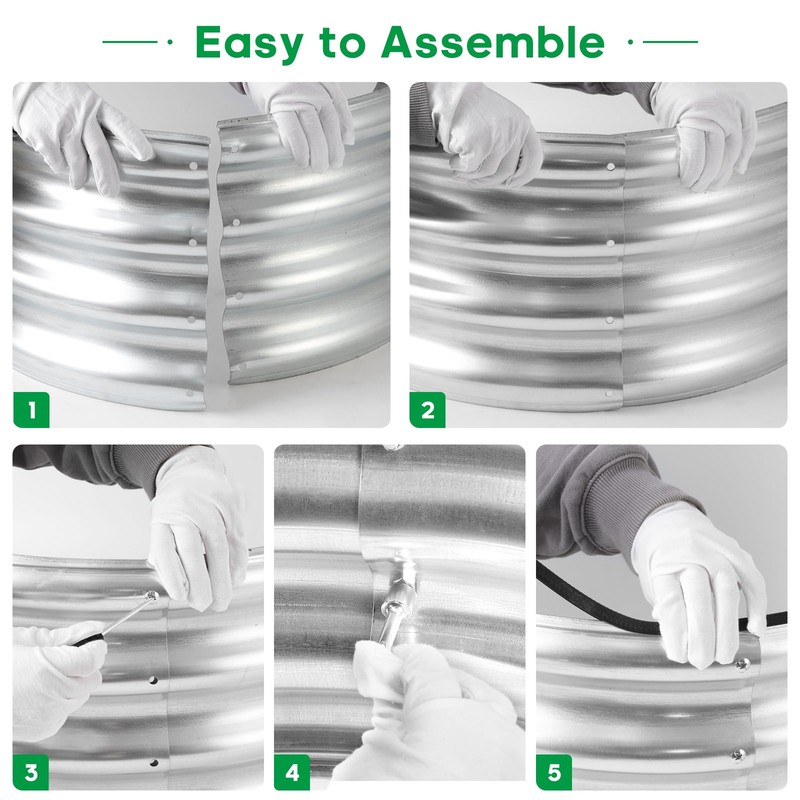 Easy to Assemble

1

2

3

4

5