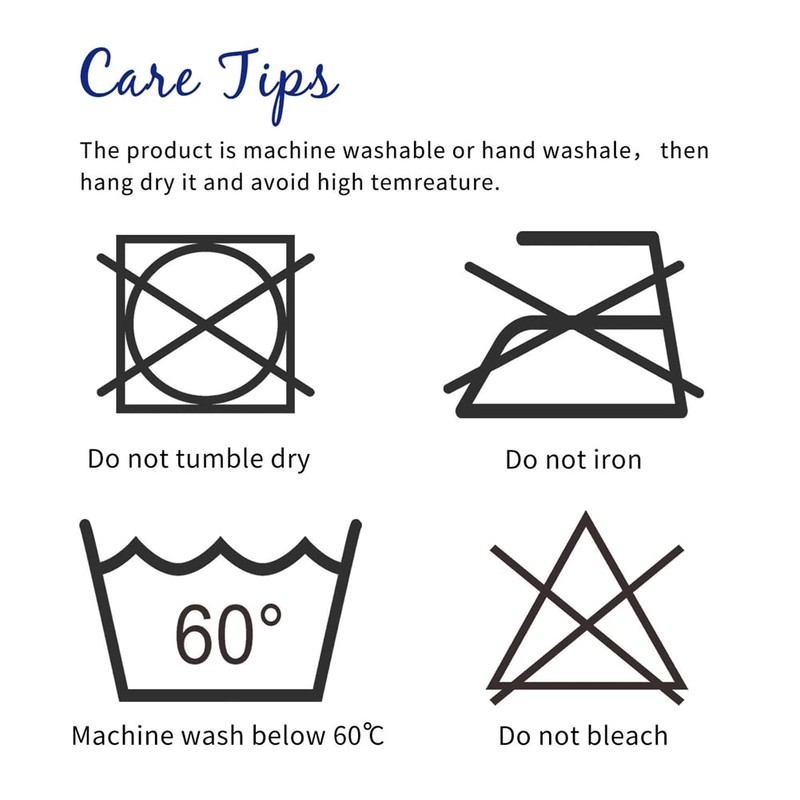 Care Tips

The product is machine washable or hand washale， then hang dry it and avoid high temreature.

Do not tumble dry

Do not iron

60°

Machine wash below 60℃

Do not bleach