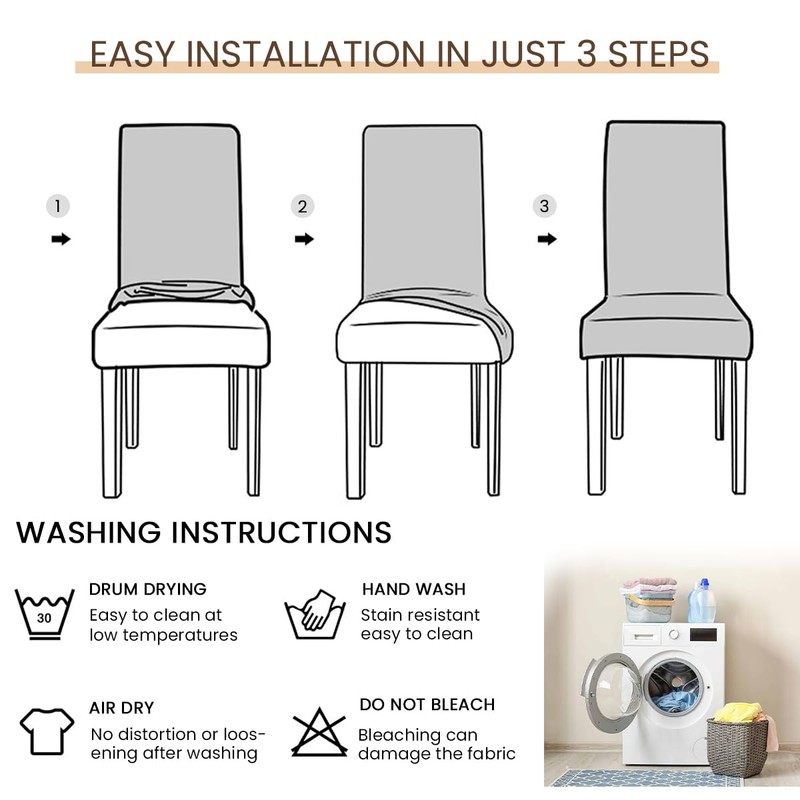 EASY INSTALLATION IN JUST 3 STEPS

1

2

3

WASHING INSTRUCTIONS

30

DRUM DRYING
Easy to clean at low temperatures

HAND WASH
Stain resistant easy to clean

AIR DRY
No distortion or loosening after washing

DO NOT BLEACH
Bleaching can damage the fabric