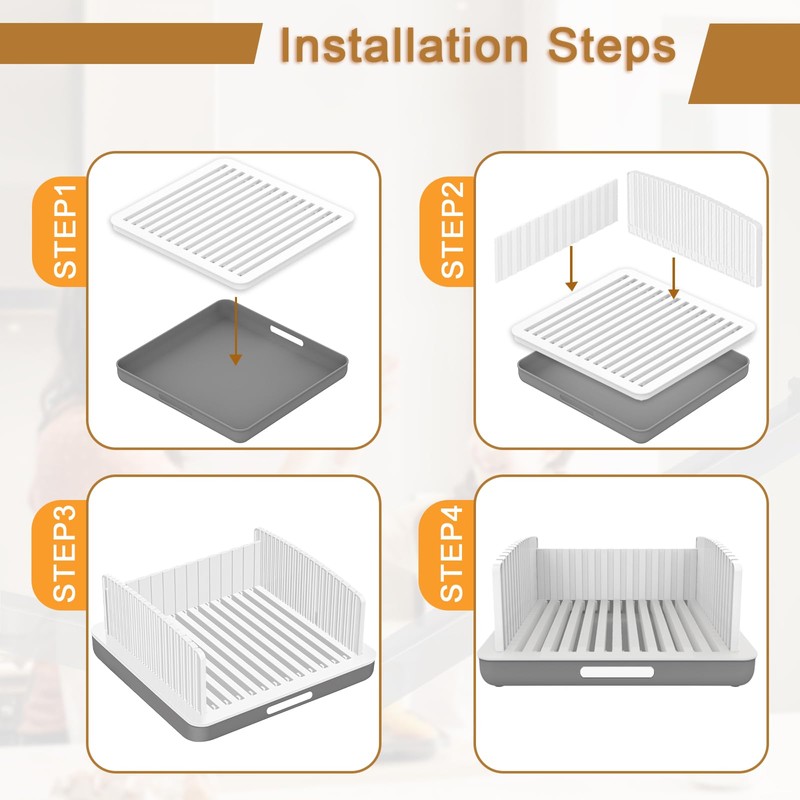 Installation Steps

STEP1

STEP2

STEP3

STEP4