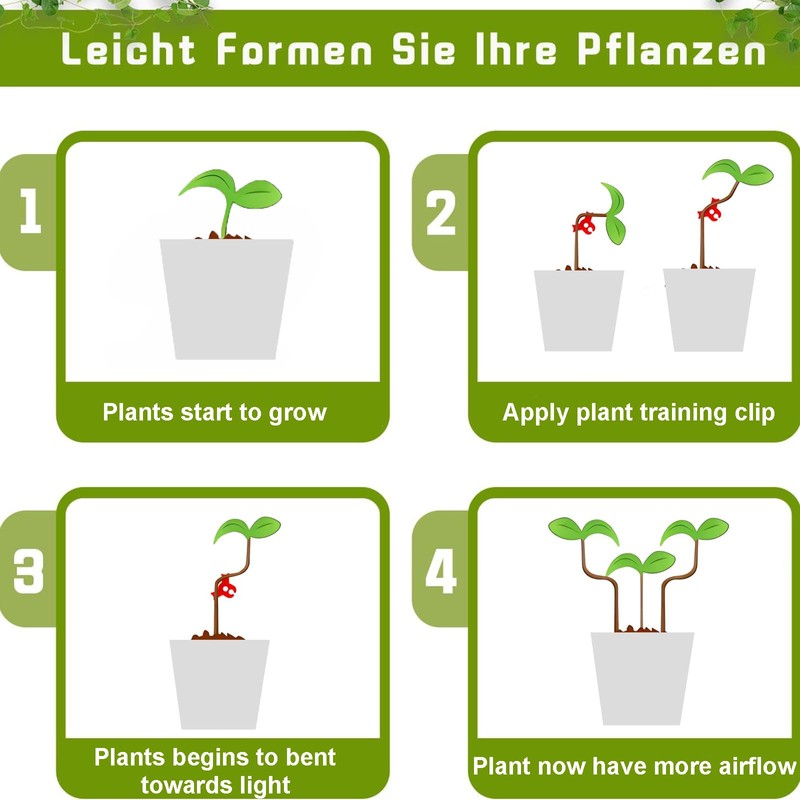 Leicht Formen Sie Ihre Pflanzen

1

Plants start to grow

2

Apply plant training clip

3

Plants begins to bent towards light

4

Plant now have more airflow