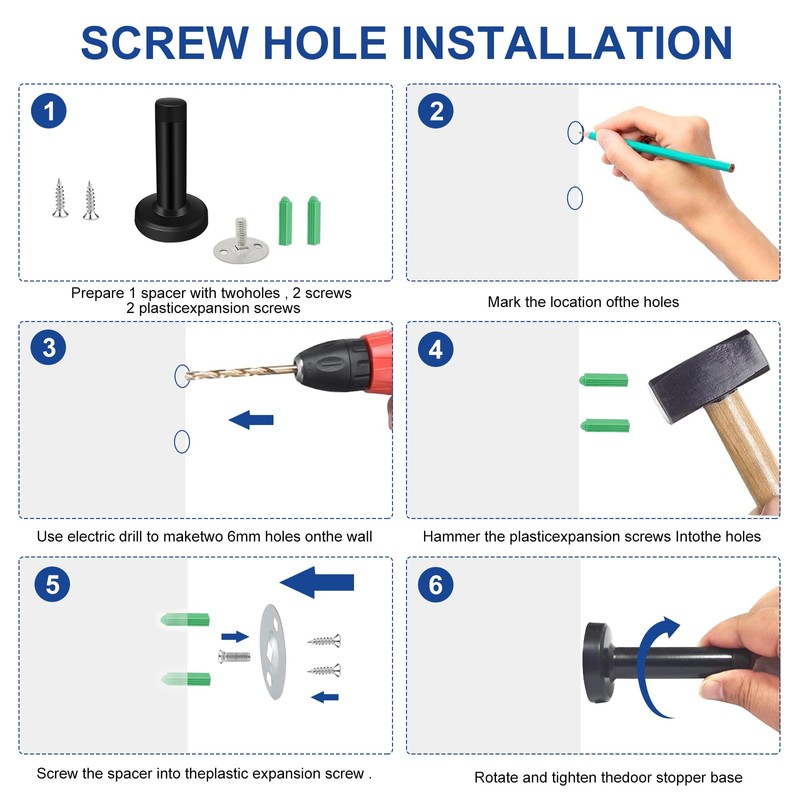 SCREW HOLE INSTALLATION

1

Prepare 1 spacer with twoholes , 2 screws
2 plasticexpansion screws

2

Mark the location ofthe holes

3

Use electric drill to maketwo 6mm holes onthe wall

4

Hammer the plasticexpansion screws Intothe holes

5

Screw the spacer into theplastic expansion screw .

6

Rotate and tighten thedoor stopper base