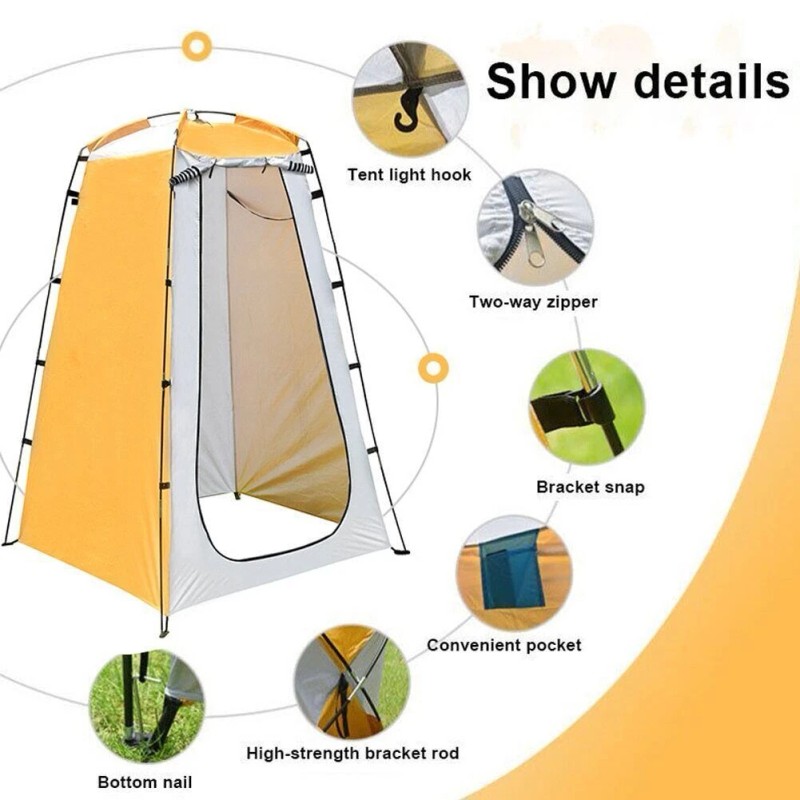 Show details

Tent light hook

Two-way zipper

Bracket snap

Convenient pocket

High-strength bracket rod

Bottom nail